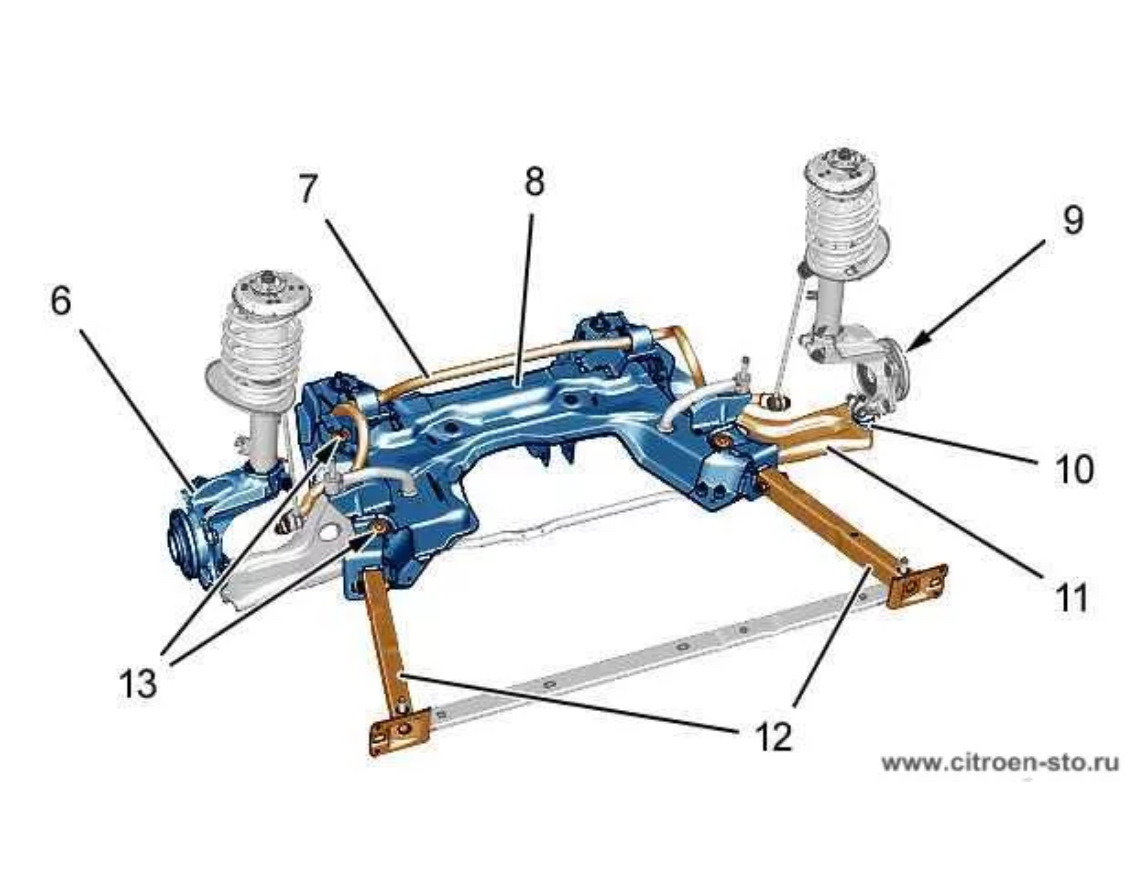 7
8
9
6
10
11
13
12
www.citroen-sto.ru