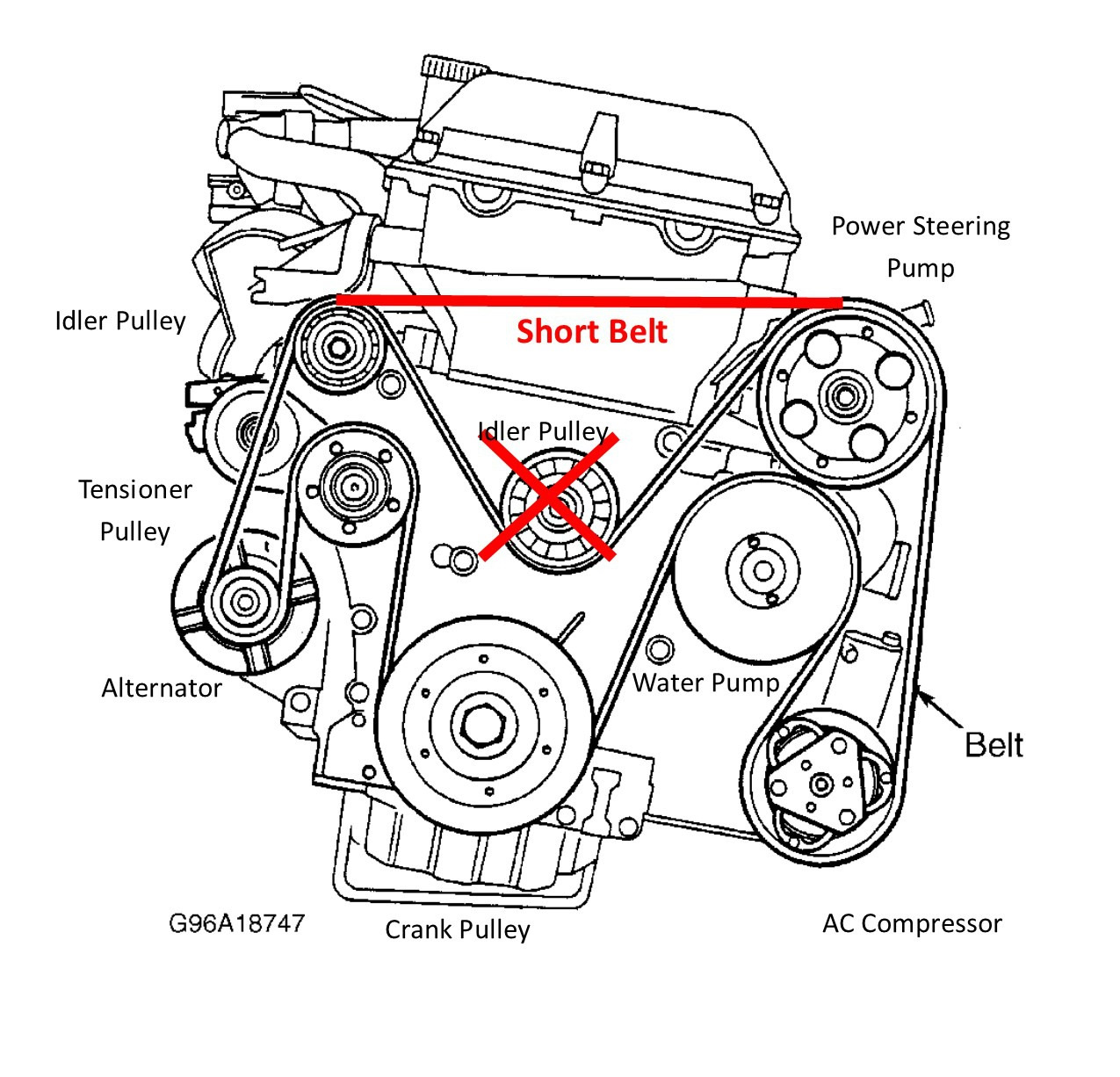 Power Steering Pump

Idler Pulley

Short Belt

Idler Pulley

Tensioner Pulley

Alternator

Water Pump

Belt

G96A18747

Crank Pulley

AC Compressor