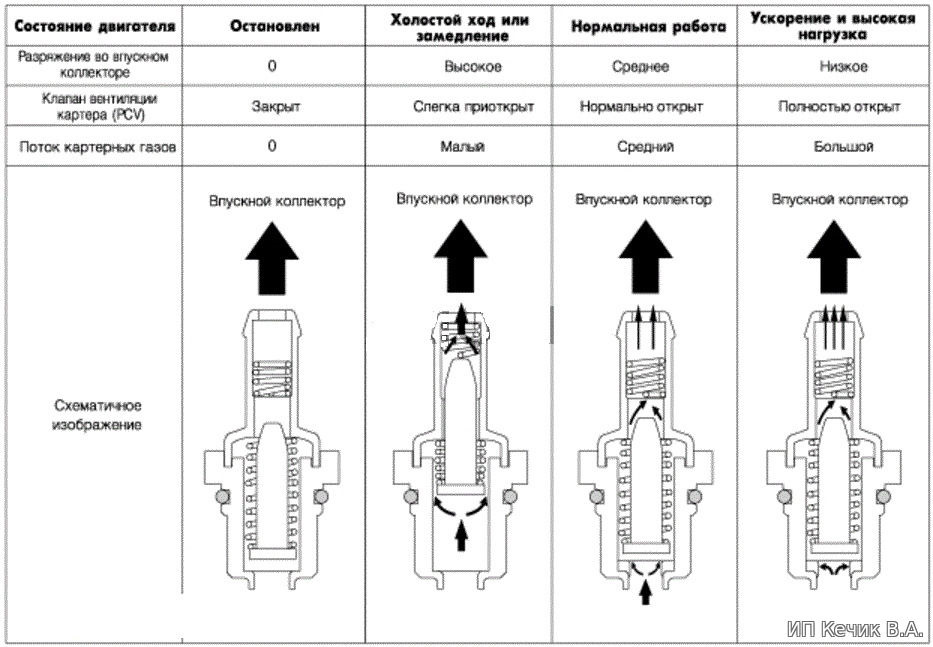 | Состояние двигателя | Остановлен | Холостой ход или замедление | Нормальная работа | Ускорение и высокая нагрузка |
|---|---|---|---|---|
| Разряжение во впускном коллекторе | 0 | Высокое | Среднее | Низкое |
| Клапан вентиляции картера (PCV) | Закрыт | Слегка приоткрыт | Нормально открыт | Полностью открыт |
| Поток картерных газов | 0 | Малый | Средний | Большой |
| Схематичное изображение | Впускной коллектор | Впускной коллектор | Впускной коллектор | Впускной коллектор |

ИП Кечик В.А.