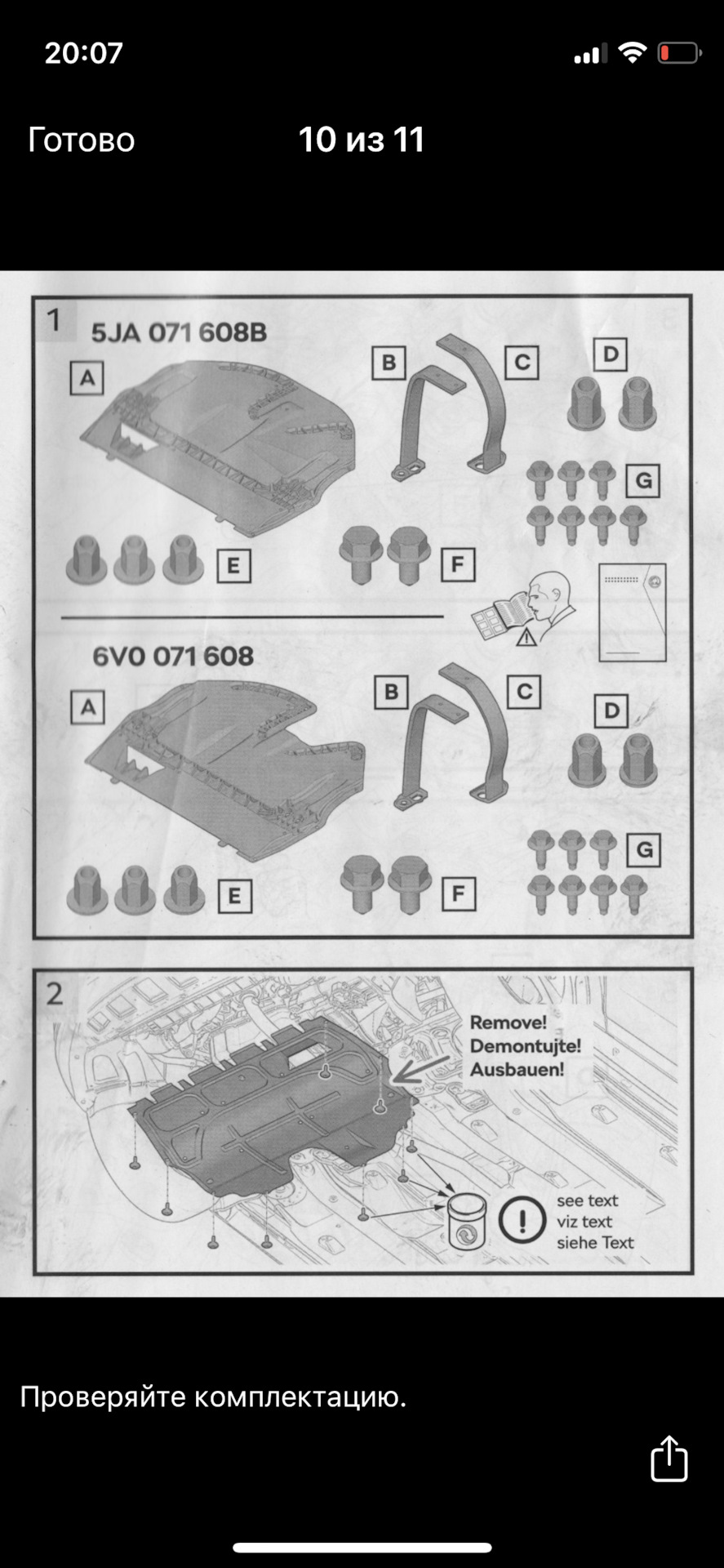 20:07

Готово

10 из 11

1

5JA 071 608B

A

B

C

D

G

E

F

6V0 071 608

A

B

C

D

G

E

F

2

Remove!
Demontujte!
Ausbauen!

see text
viz text
siehe Text

Проверяйте комплектацию.