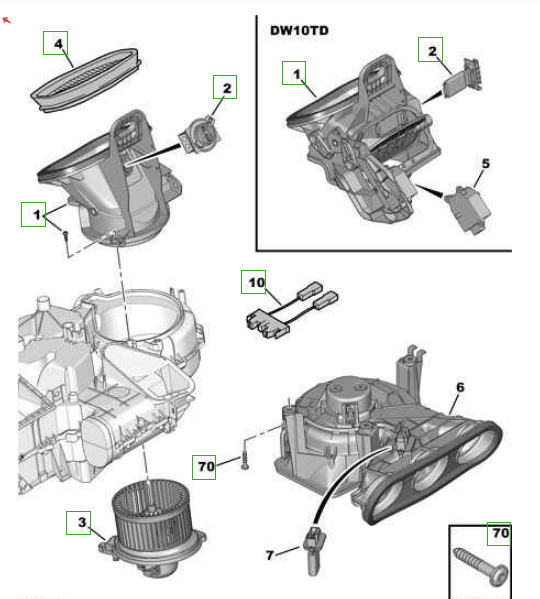 4
2
1
DW10TD
1
2
5
10
6
70
3
7
70