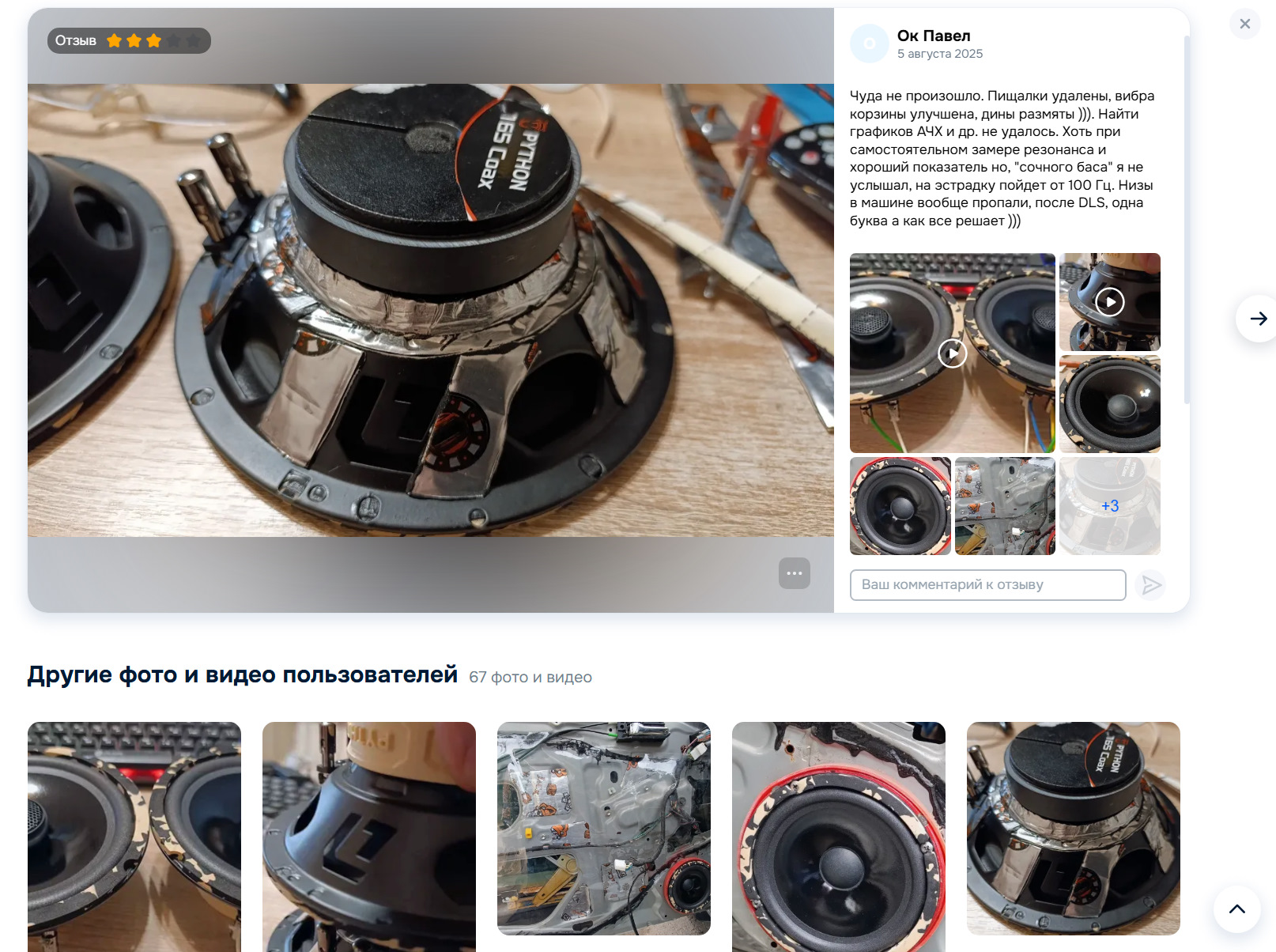 Отзыв

PYTHON 165 Coax

Ок Павел
5 августа 2025

Чуда не произошло. Пищалки удалены, вибра корзины улучшена, дины размяты ))). Найти графиков АЧХ и др. не удалось. Хоть при самостоятельном замере резонанса и хороший показатель но, "сочного баса" я не услышал, на эстрадку пойдет от 100 Гц. Низы в машине вообще пропали, после DLS, одна буква а как все решает )))

+3

Ваш комментарий к отзыву

Другие фото и видео пользователей 67 фото и видео

PYTHON 165 Coax