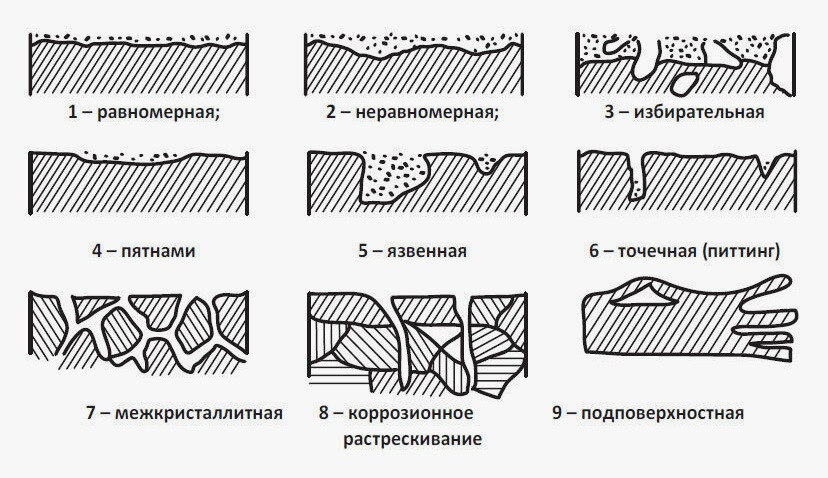 1 – равномерная;

2 – неравномерная;

3 – избирательная

4 – пятнами

5 – язвенная

6 – точечная (питтинг)

7 – межкристаллитная

8 – коррозионное растрескивание

9 – подповерхностная