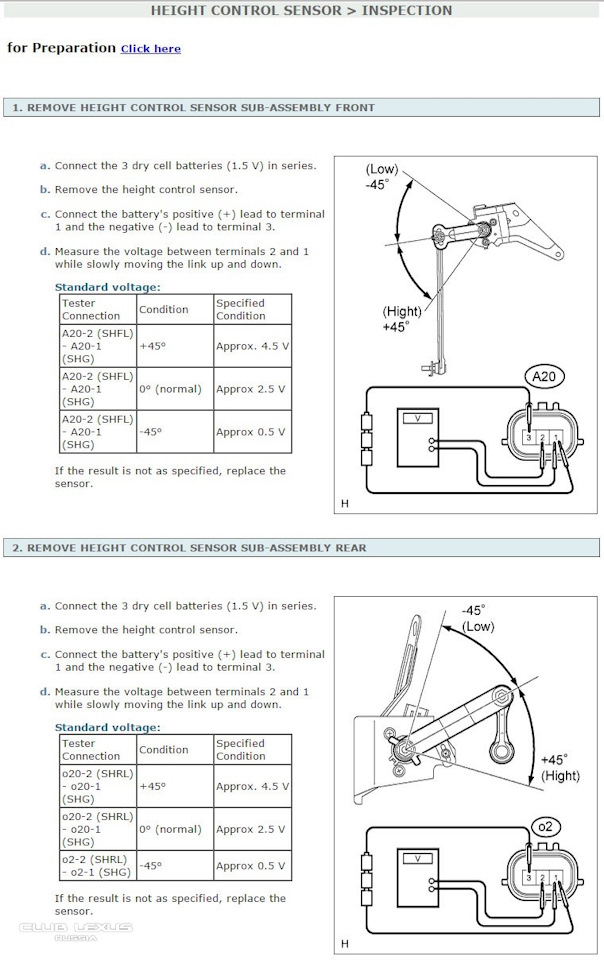 HEIGHT CONTROL SENSOR > INSPECTION

for Preparation Click here

1. REMOVE HEIGHT CONTROL SENSOR SUB-ASSEMBLY FRONT

a. Connect the 3 dry cell batteries (1.5 V) in series.

b. Remove the height control sensor.

c. Connect the battery's positive (+) lead to terminal 1 and the negative (-) lead to terminal 3.

d. Measure the voltage between terminals 2 and 1 while slowly moving the link up and down.

Standard voltage:

| Tester Connection | Condition | Specified Condition |
|---|---|---|
| A20-2 (SHFL) - A20-1 (SHG) | +45° | Approx. 4.5 V |
| A20-2 (SHFL) - A20-1 (SHG) | 0° (normal) | Approx 2.5 V |
| A20-2 (SHFL) - A20-1 (SHG) | -45° | Approx 0.5 V |

If the result is not as specified, replace the sensor.

(Low) -45°

(Hight) +45°

A20

V

3 2 1

H

2. REMOVE HEIGHT CONTROL SENSOR SUB-ASSEMBLY REAR

a. Connect the 3 dry cell batteries (1.5 V) in series.

b. Remove the height control sensor.

c. Connect the battery's positive (+) lead to terminal 1 and the negative (-) lead to terminal 3.

d. Measure the voltage between terminals 2 and 1 while slowly moving the link up and down.

Standard voltage:

| Tester Connection | Condition | Specified Condition |
|---|---|---|
| o20-2 (SHRL) - o20-1 (SHG) | +45° | Approx. 4.5 V |
| o20-2 (SHRL) - o20-1 (SHG) | 0° (normal) | Approx 2.5 V |
| o2-2 (SHRL) - o2-1 (SHG) | -45° | Approx 0.5 V |

If the result is not as specified, replace the sensor.

-45° (Low)

+45° (Hight)

o2

V

3 2 1

H

CLUB LEXUS RUSSIA