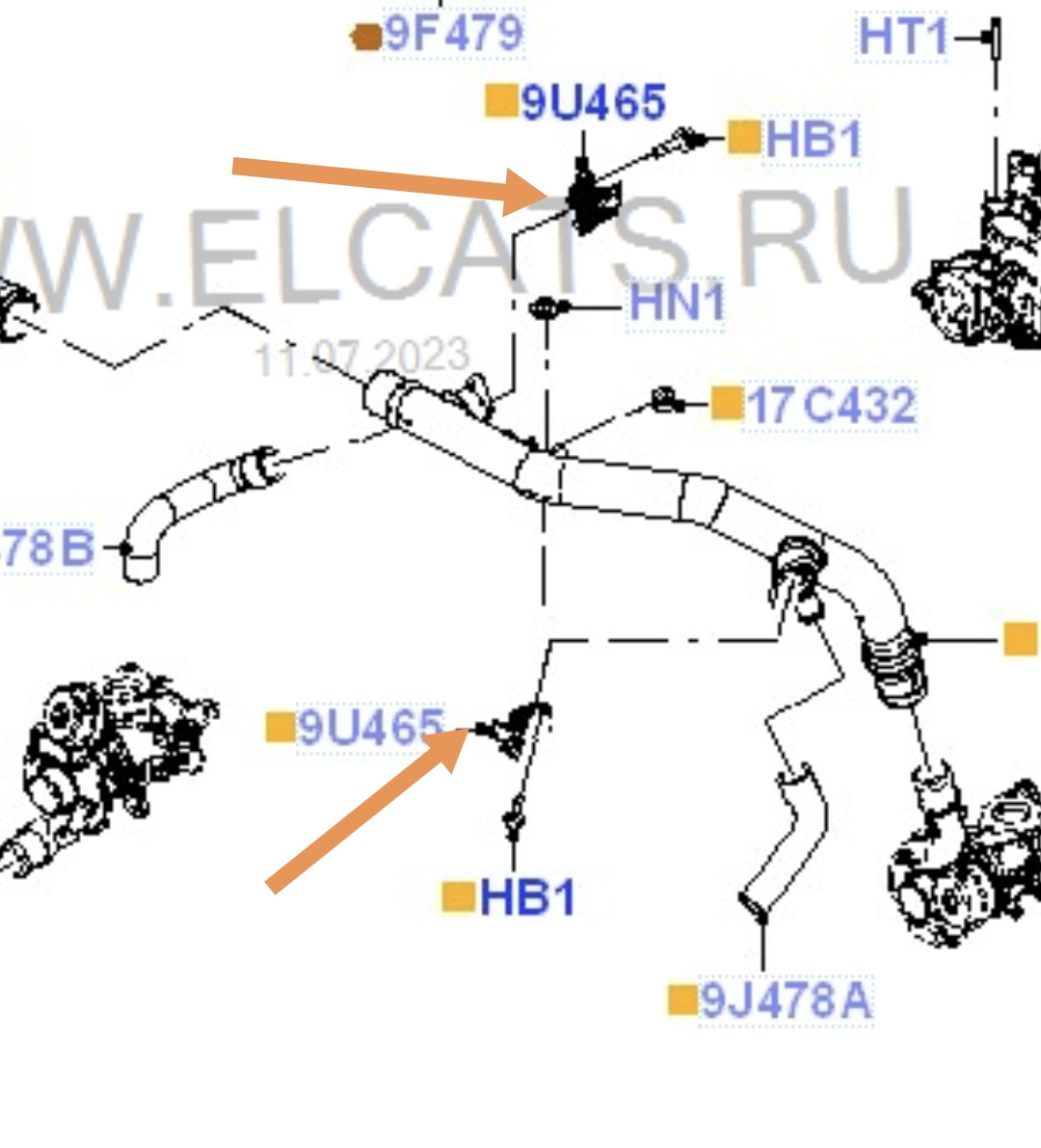 9F479
HT1
9U465
HB1
W.ELCATS.RU
HN1
11.07.2023
17C432
78B
9U465
HB1
9J478A