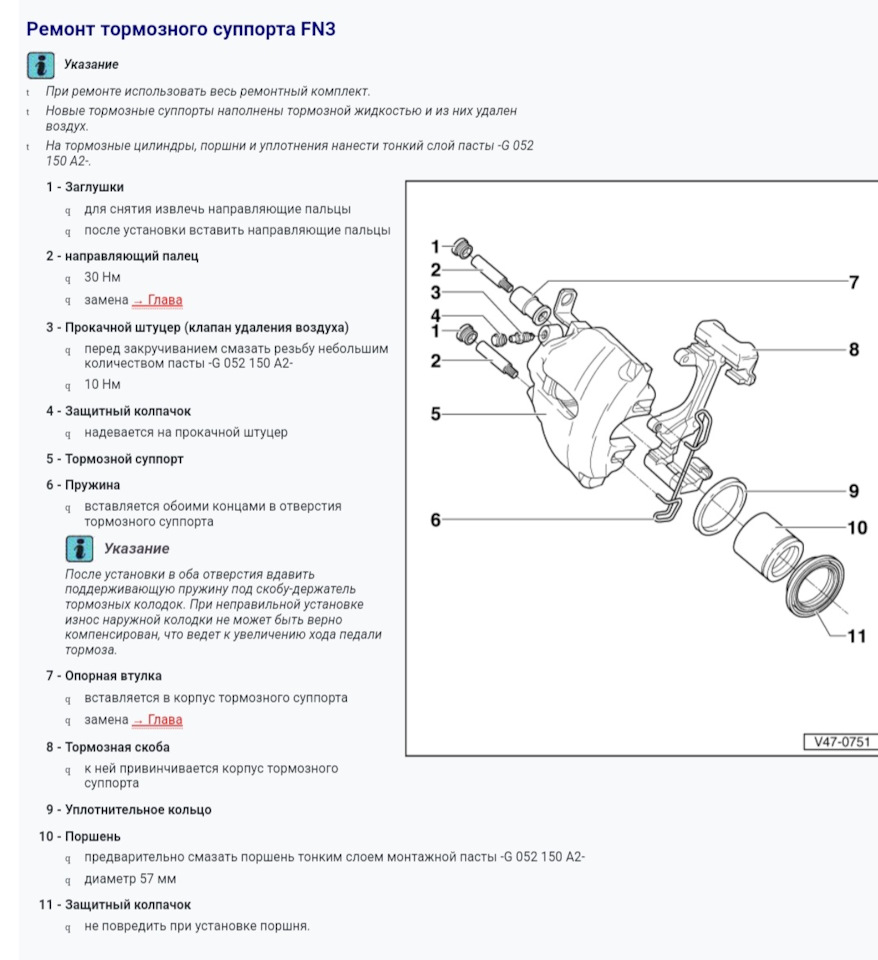 Ремонт тормозного суппорта FN3

Указание

t При ремонте использовать весь ремонтный комплект.

t Новые тормозные суппорты наполнены тормозной жидкостью и из них удален воздух.

t На тормозные цилиндры, поршни и уплотнения нанести тонкий слой пасты -G 052 150 A2-.

1 - Заглушки

q для снятия извлечь направляющие пальцы

q после установки вставить направляющие пальцы

2 - направляющий палец

q 30 Нм

q замена → Глава

3 - Прокачной штуцер (клапан удаления воздуха)

q перед закручиванием смазать резьбу небольшим количеством пасты -G 052 150 A2-

q 10 Нм

4 - Защитный колпачок

q надевается на прокачной штуцер

5 - Тормозной суппорт

6 - Пружина

q вставляется обоими концами в отверстия тормозного суппорта

Указание

После установки в оба отверстия вдавить поддерживающую пружину под скобу-держатель тормозных колодок. При неправильной установке износ наружной колодки не может быть верно компенсирован, что ведет к увеличению хода педали тормоза.

7 - Опорная втулка

q вставляется в корпус тормозного суппорта

q замена → Глава

8 - Тормозная скоба

q к ней привинчивается корпус тормозного суппорта

9 - Уплотнительное кольцо

10 - Поршень

q предварительно смазать поршень тонким слоем монтажной пасты -G 052 150 A2-

q диаметр 57 мм

11 - Защитный колпачок

q не повредить при установке поршня.

1
2
3
4
1
2
5
6
7
8
9
10
11
V47-0751