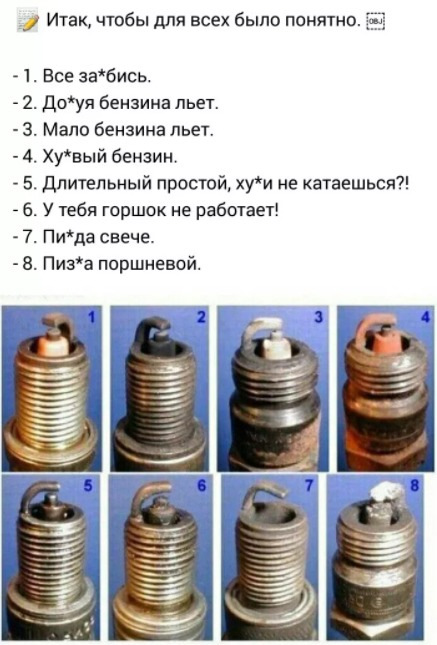 Итак, чтобы для всех было понятно. OBJ

- 1. Все за*бись.
- 2. До*уя бензина льет.
- 3. Мало бензина льет.
- 4. Ху*вый бензин.
- 5. Длительный простой, ху*и не катаешься?!
- 6. У тебя горшок не работает!
- 7. Пи*да свече.
- 8. Пиз*а поршневой.

1
2
3
4
5
6
7
8