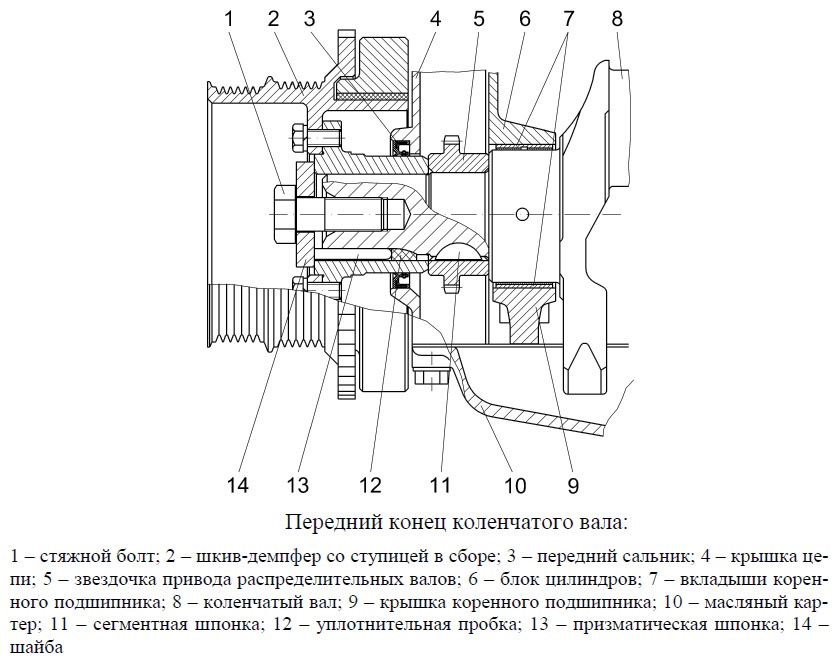 1 2 3 4 5 6 7 8

14 13 12 11 10 9

Передний конец коленчатого вала:

1 – стяжной болт; 2 – шкив-демпфер со ступицей в сборе; 3 – передний сальник; 4 – крышка цепи; 5 – звездочка привода распределительных валов; 6 – блок цилиндров; 7 – вкладыши коренного подшипника; 8 – коленчатый вал; 9 – крышка коренного подшипника; 10 – масляный картер; 11 – сегментная шпонка; 12 – уплотнительная пробка; 13 – призматическая шпонка; 14 – шайба