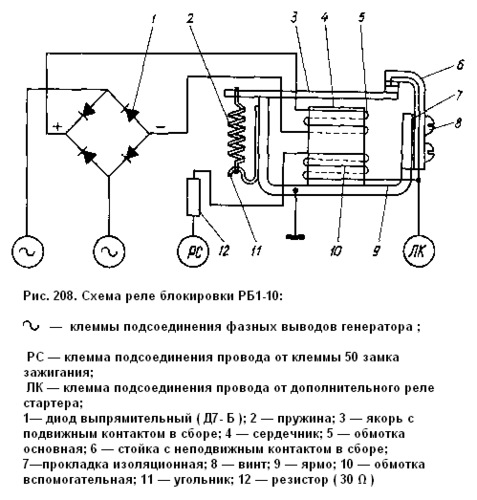 1
2
3
4
5
6
7
8
+
−
РС
12
11
10
9
ЛК

Рис. 208. Схема реле блокировки РБ1-10:

∿ — клеммы подсоединения фазных выводов генератора ;

РС — клемма подсоединения провода от клеммы 50 замка зажигания;
ЛК — клемма подсоединения провода от дополнительного реле стартера;
1— диод выпрямительный ( Д7- Б ); 2 — пружина; 3 — якорь с подвижным контактом в сборе; 4 — сердечник; 5 — обмотка основная; 6 — стойка с неподвижным контактом в сборе; 7—прокладка изоляционная; 8 — винт; 9 — ярмо; 10 — обмотка вспомогательная; 11 — угольник; 12 — резистор ( 30 Ω )