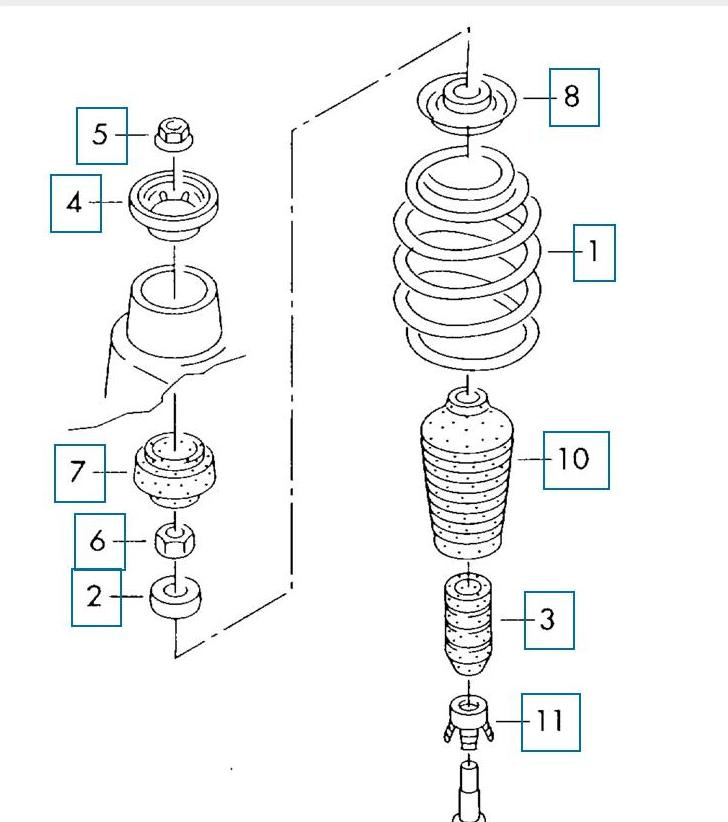 5
4
7
6
2
8
1
10
3
11