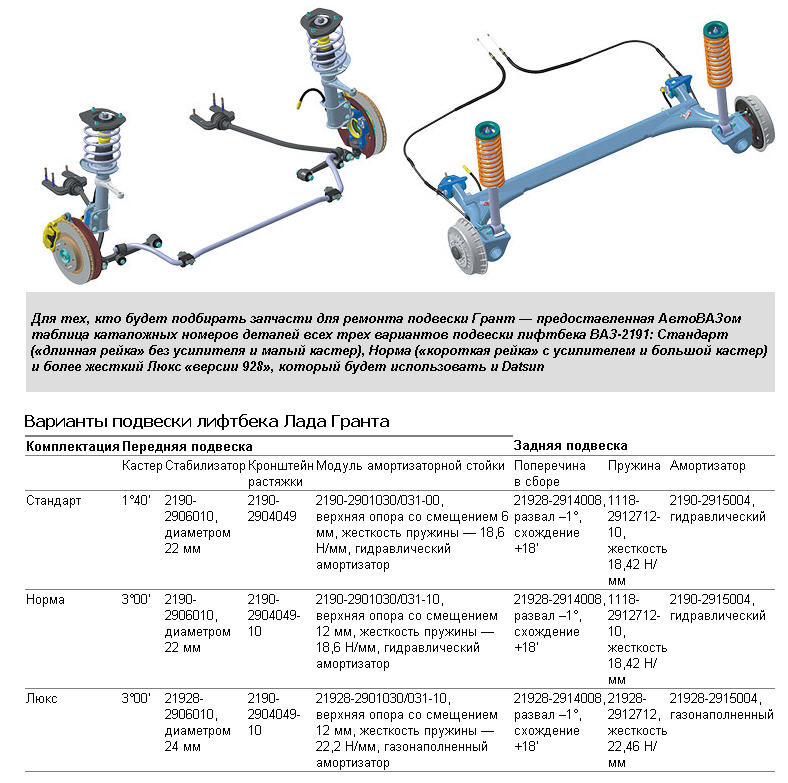 Для тех, кто будет подбирать запчасти для ремонта подвески Грант — предоставленная АвтоВАЗом таблица каталожных номеров деталей всех трех вариантов подвески лифтбека ВАЗ-2191: Стандарт («длинная рейка» без усилителя и малый кастер), Норма («короткая рейка» с усилителем и большой кастер) и более жесткий Люкс «версии 928», который будет использовать и Datsun

Варианты подвески лифтбека Лада Гранта

| Комплектация | Передняя подвеска | | | | Задняя подвеска | | |
|---|---|---|---|---|---|---|---|
| | Кастер | Стабилизатор | Кронштейн растяжки | Модуль амортизаторной стойки | Поперечина в сборе | Пружина | Амортизатор |
| Стандарт | 1°40' | 2190-2906010, диаметром 22 мм | 2190-2904049 | 2190-2901030/031-00, верхняя опора со смещением 6 мм, жесткость пружины — 18,6 Н/мм, гидравлический амортизатор | 21928-2914008, развал –1°, схождение +18' | 1118-2912712-10, жесткость 18,42 Н/мм | 2190-2915004, гидравлический |
| Норма | 3°00' | 2190-2906010, диаметром 22 мм | 2190-2904049-10 | 2190-2901030/031-10, верхняя опора со смещением 12 мм, жесткость пружины — 18,6 Н/мм, гидравлический амортизатор | 21928-2914008, развал –1°, схождение +18' | 1118-2912712-10, жесткость 18,42 Н/мм | 2190-2915004, гидравлический |
| Люкс | 3°00' | 21928-2906010, диаметром 24 мм | 2190-2904049-10 | 21928-2901030/031-10, верхняя опора со смещением 12 мм, жесткость пружины — 22,2 Н/мм, газонаполненный амортизатор | 21928-2914008, развал –1°, схождение +18' | 21928-2912712, жесткость 22,46 Н/мм | 21928-2915004, газонаполненный |