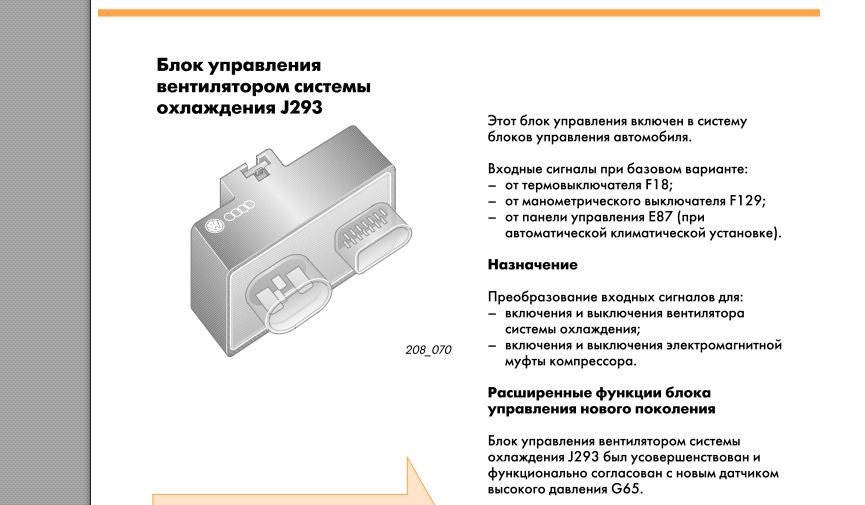 Блок управления вентилятором системы охлаждения J293

208_070

Этот блок управления включен в систему блоков управления автомобиля.

Входные сигналы при базовом варианте:
– от термовыключателя F18;
– от манометрического выключателя F129;
– от панели управления E87 (при автоматической климатической установке).

Назначение

Преобразование входных сигналов для:
– включения и выключения вентилятора системы охлаждения;
– включения и выключения электромагнитной муфты компрессора.

Расширенные функции блока управления нового поколения

Блок управления вентилятором системы охлаждения J293 был усовершенствован и функционально согласован с новым датчиком высокого давления G65.