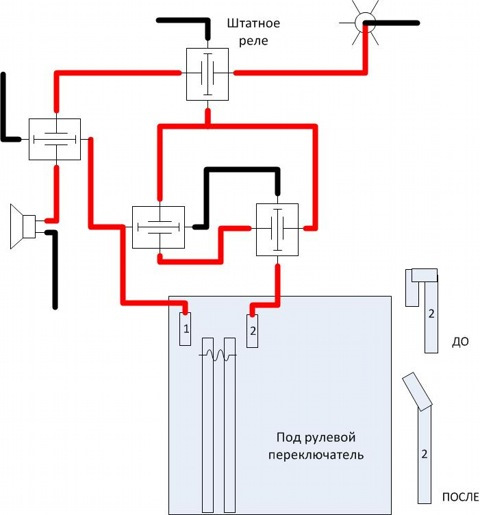 Штатное реле

1

2

2

ДО

Под рулевой переключатель

2

ПОСЛЕ