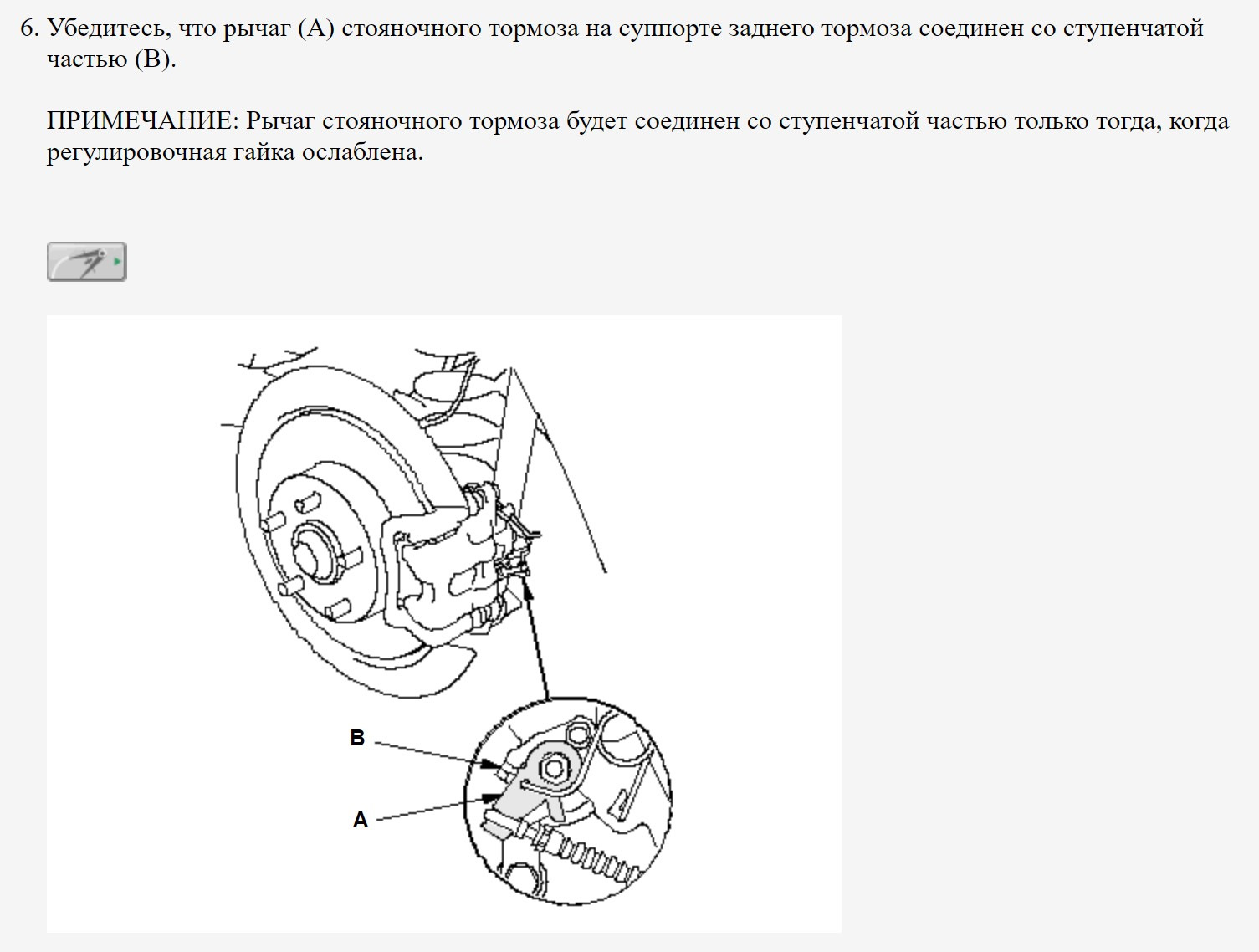 6. Убедитесь, что рычаг (A) стояночного тормоза на суппорте заднего тормоза соединен со ступенчатой частью (B).

ПРИМЕЧАНИЕ: Рычаг стояночного тормоза будет соединен со ступенчатой частью только тогда, когда регулировочная гайка ослаблена.

B
A