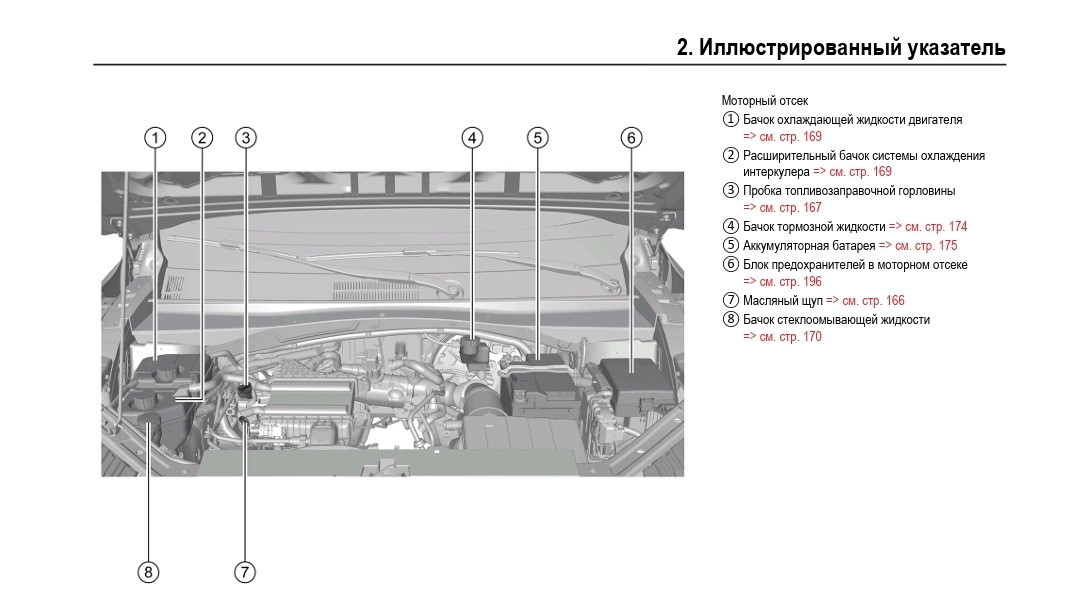 2. Иллюстрированный указатель

1 2 3 4 5 6

8 7

Моторный отсек
① Бачок охлаждающей жидкости двигателя => см. стр. 169
② Расширительный бачок системы охлаждения интеркулера => см. стр. 169
③ Пробка топливозаправочной горловины => см. стр. 167
④ Бачок тормозной жидкости => см. стр. 174
⑤ Аккумуляторная батарея => см. стр. 175
⑥ Блок предохранителей в моторном отсеке => см. стр. 196
⑦ Масляный щуп => см. стр. 166
⑧ Бачок стеклоомывающей жидкости => см. стр. 170