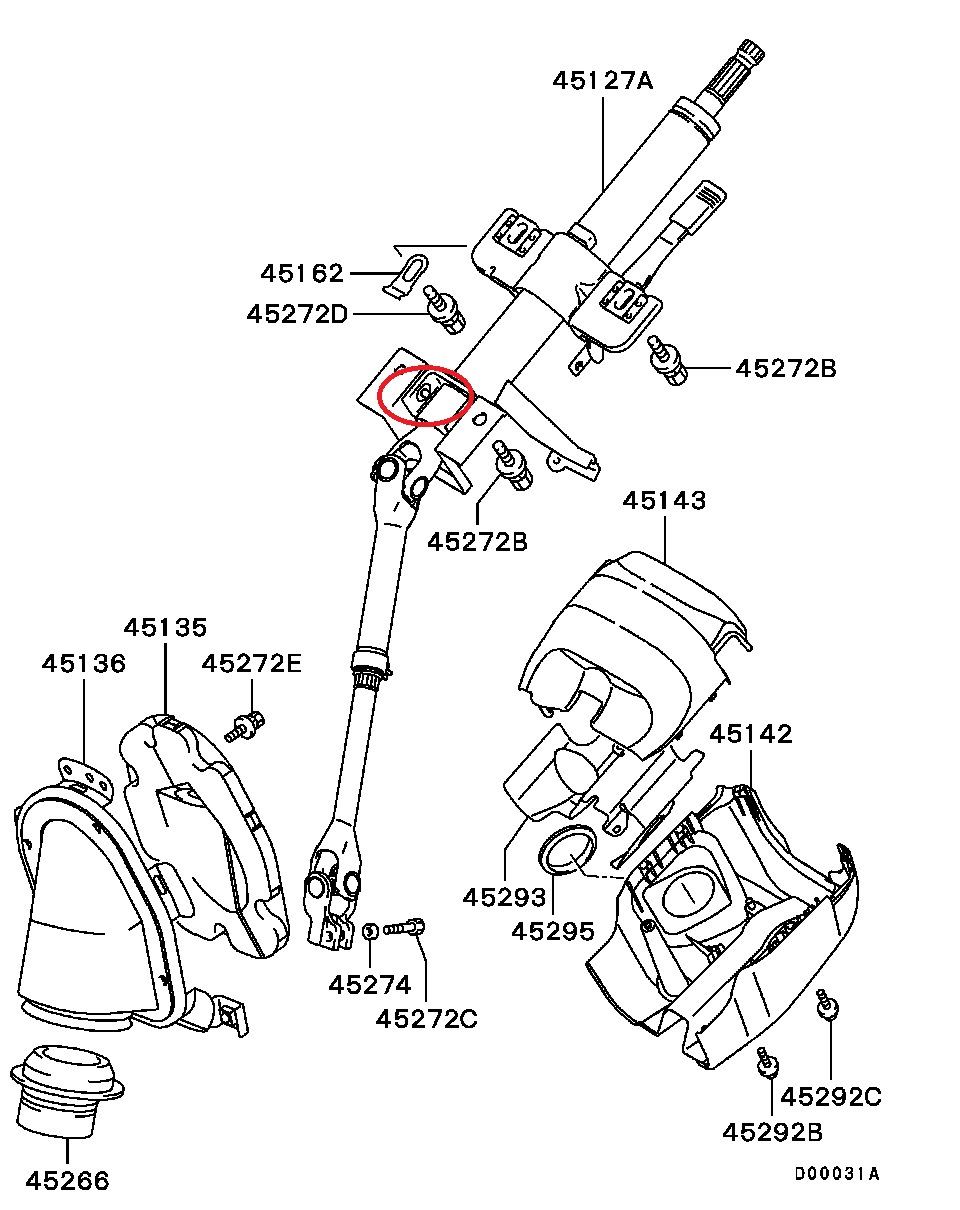 45127A
45162
45272D
45272B
45272B
45143
45135
45136
45272E
45142
45293
45295
45274
45272C
45292C
45292B
45266
D00031A