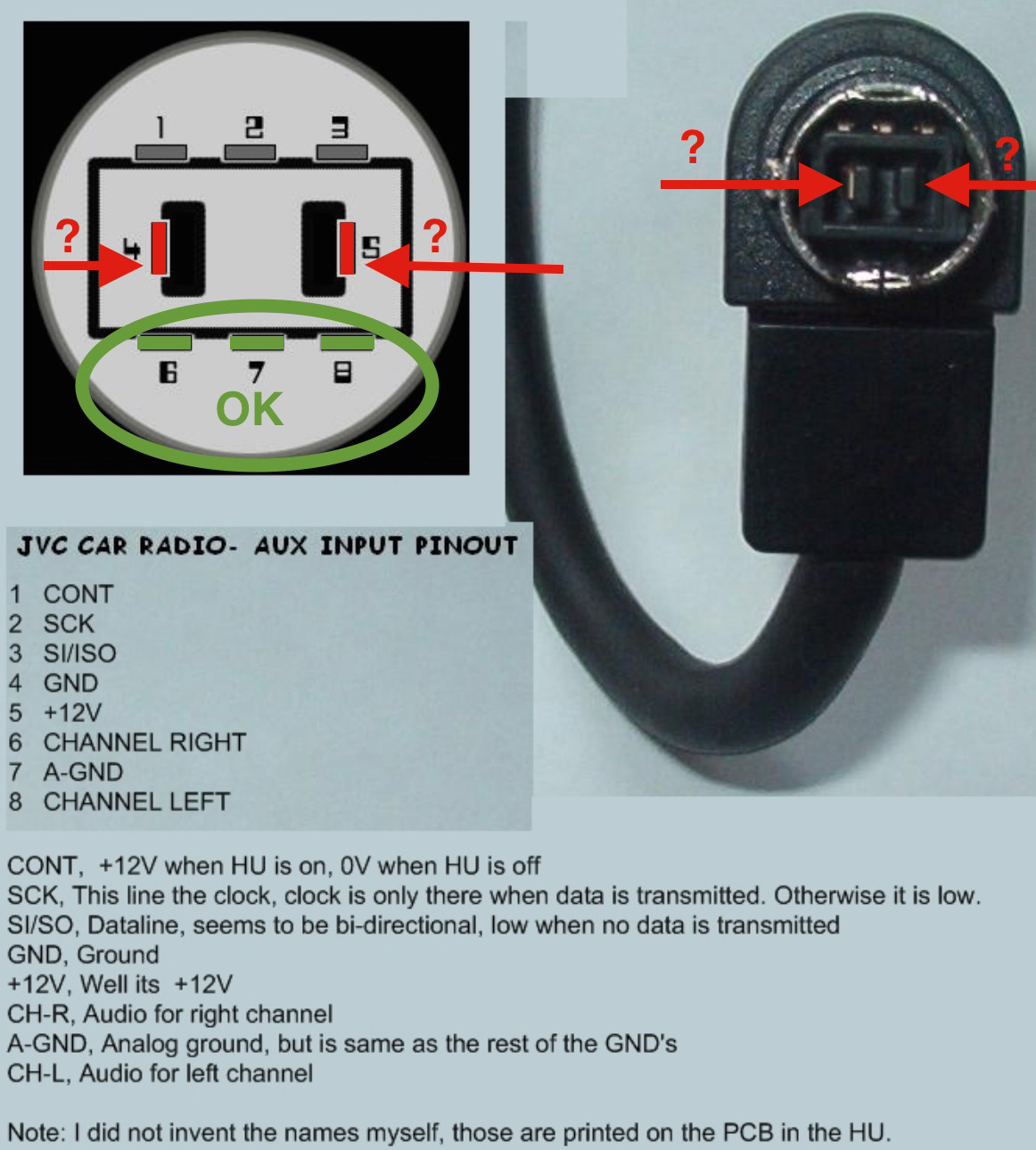 1 2 3

? 4 5 ?

6 7 8

OK

? ?

JVC CAR RADIO- AUX INPUT PINOUT

1 CONT
2 SCK
3 SI/ISO
4 GND
5 +12V
6 CHANNEL RIGHT
7 A-GND
8 CHANNEL LEFT

CONT, +12V when HU is on, 0V when HU is off
SCK, This line the clock, clock is only there when data is transmitted. Otherwise it is low.
SI/SO, Dataline, seems to be bi-directional, low when no data is transmitted
GND, Ground
+12V, Well its +12V
CH-R, Audio for right channel
A-GND, Analog ground, but is same as the rest of the GND's
CH-L, Audio for left channel

Note: I did not invent the names myself, those are printed on the PCB in the HU.