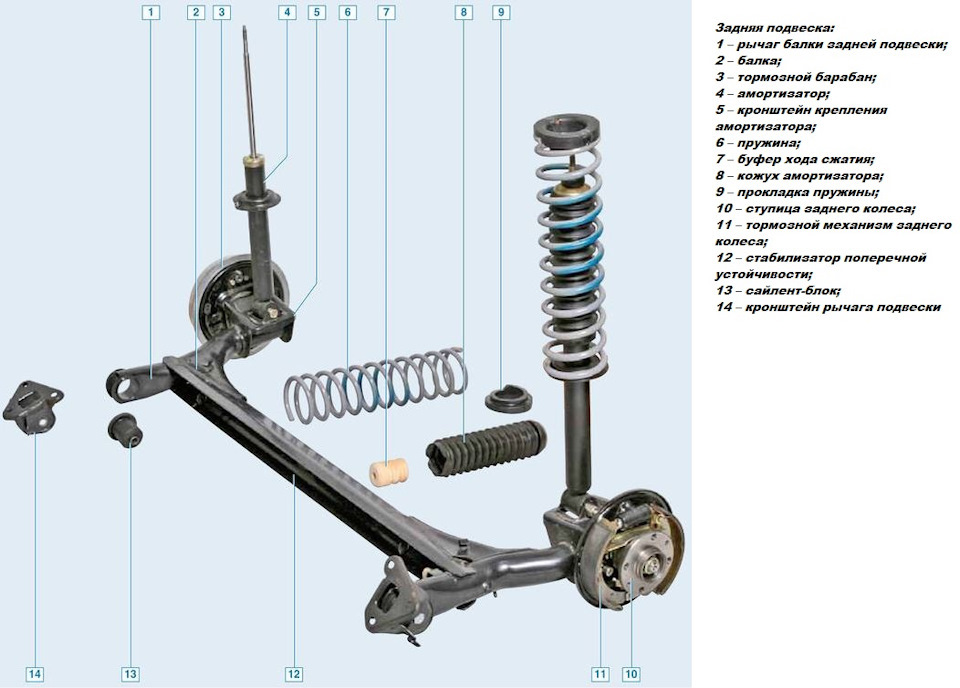 1
2
3
4
5
6
7
8
9

14
13
12
11
10

Задняя подвеска:
1 – рычаг балки задней подвески;
2 – балка;
3 – тормозной барабан;
4 – амортизатор;
5 – кронштейн крепления амортизатора;
6 – пружина;
7 – буфер хода сжатия;
8 – кожух амортизатора;
9 – прокладка пружины;
10 – ступица заднего колеса;
11 – тормозной механизм заднего колеса;
12 – стабилизатор поперечной устойчивости;
13 – сайлент-блок;
14 – кронштейн рычага подвески