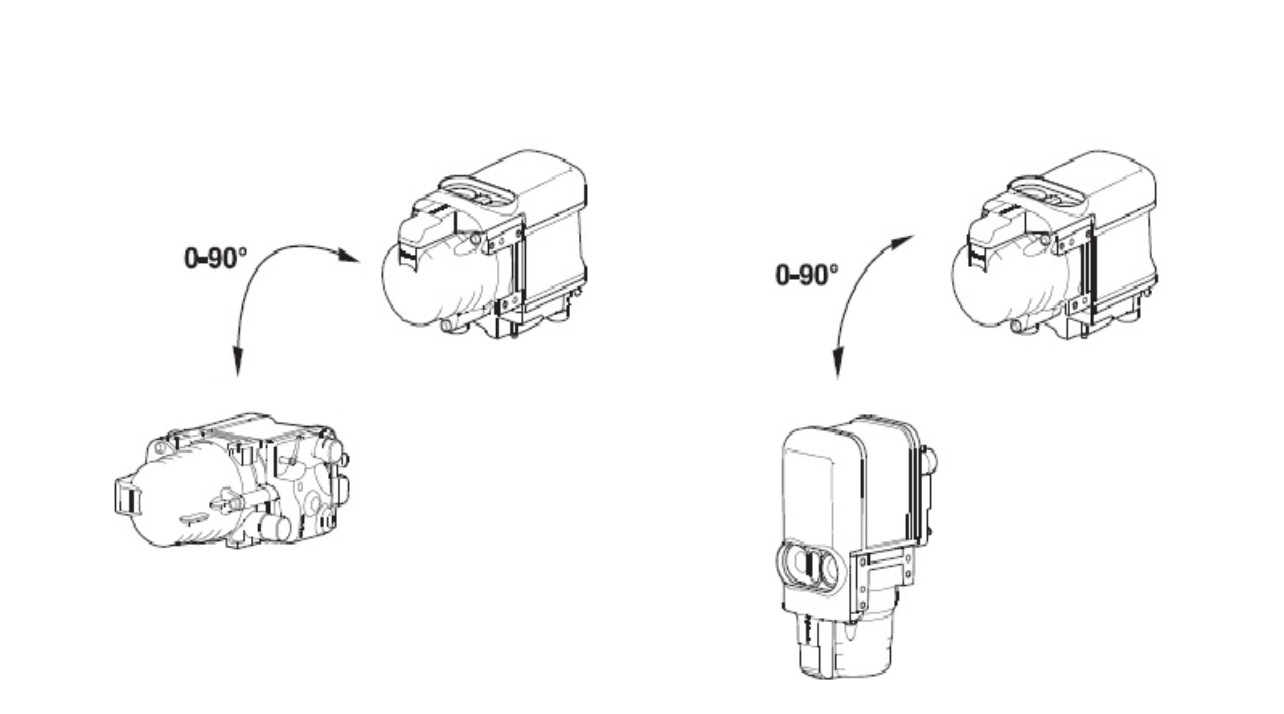 0-90°

0-90°