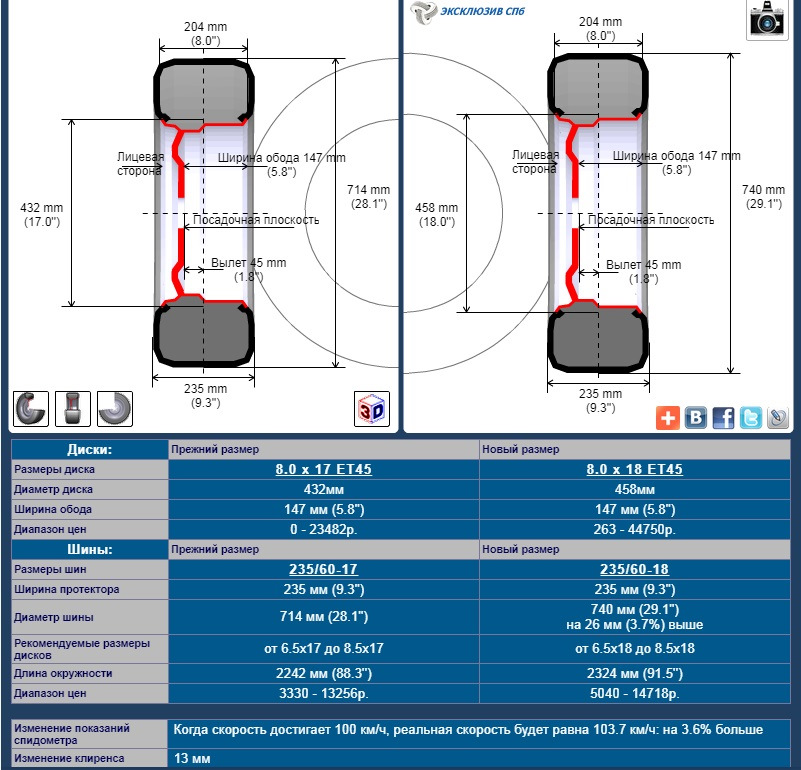 204 mm
(8.0")

Лицевая сторона

Ширина обода 147 mm
(5.8")

432 mm
(17.0")

714 mm
(28.1")

Посадочная плоскость

Вылет 45 mm
(1.8")

235 mm
(9.3")

3D

ЭКСКЛЮЗИВ СПб

204 mm
(8.0")

Лицевая сторона

Ширина обода 147 mm
(5.8")

458 mm
(18.0")

740 mm
(29.1")

Посадочная плоскость

Вылет 45 mm
(1.8")

235 mm
(9.3")

| Диски: | Прежний размер | Новый размер |
|---|---|---|
| Размеры диска | 8.0 x 17 ET45 | 8.0 x 18 ET45 |
| Диаметр диска | 432мм | 458мм |
| Ширина обода | 147 мм (5.8") | 147 мм (5.8") |
| Диапазон цен | 0 - 23482р. | 263 - 44750р. |
| Шины: | Прежний размер | Новый размер |
| Размеры шин | 235/60-17 | 235/60-18 |
| Ширина протектора | 235 мм (9.3") | 235 мм (9.3") |
| Диаметр шины | 714 мм (28.1") | 740 мм (29.1") на 26 мм (3.7%) выше |
| Рекомендуемые размеры дисков | от 6.5x17 до 8.5x17 | от 6.5x18 до 8.5x18 |
| Длина окружности | 2242 мм (88.3") | 2324 мм (91.5") |
| Диапазон цен | 3330 - 13256р. | 5040 - 14718р. |

| Изменение показаний спидометра | Когда скорость достигает 100 км/ч, реальная скорость будет равна 103.7 км/ч: на 3.6% больше |
|---|---|
| Изменение клиренса | 13 мм |