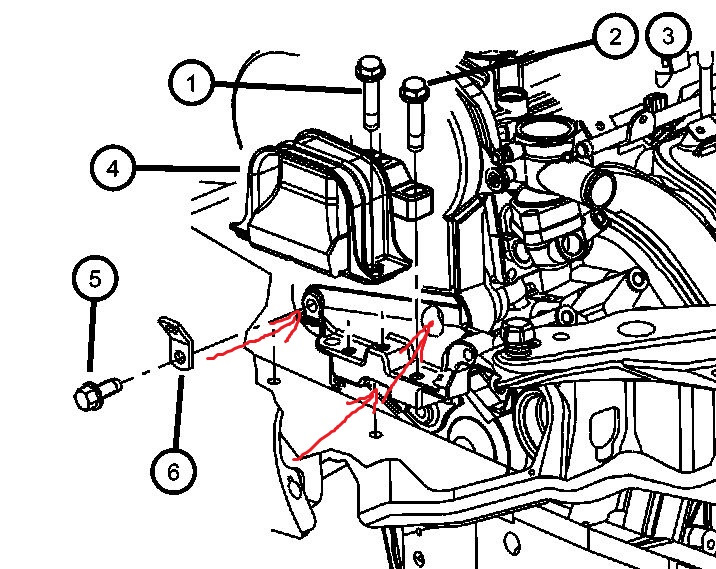 1
2
3
4
5
6