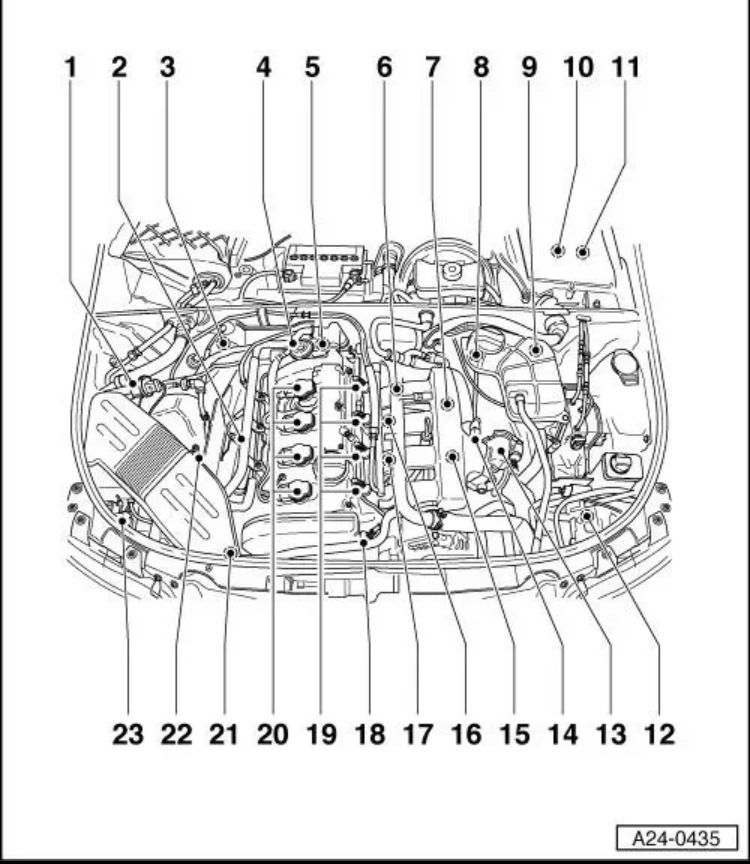 1 2 3 4 5 6 7 8 9 10 11

23 22 21 20 19 18 17 16 15 14 13 12

A24-0435