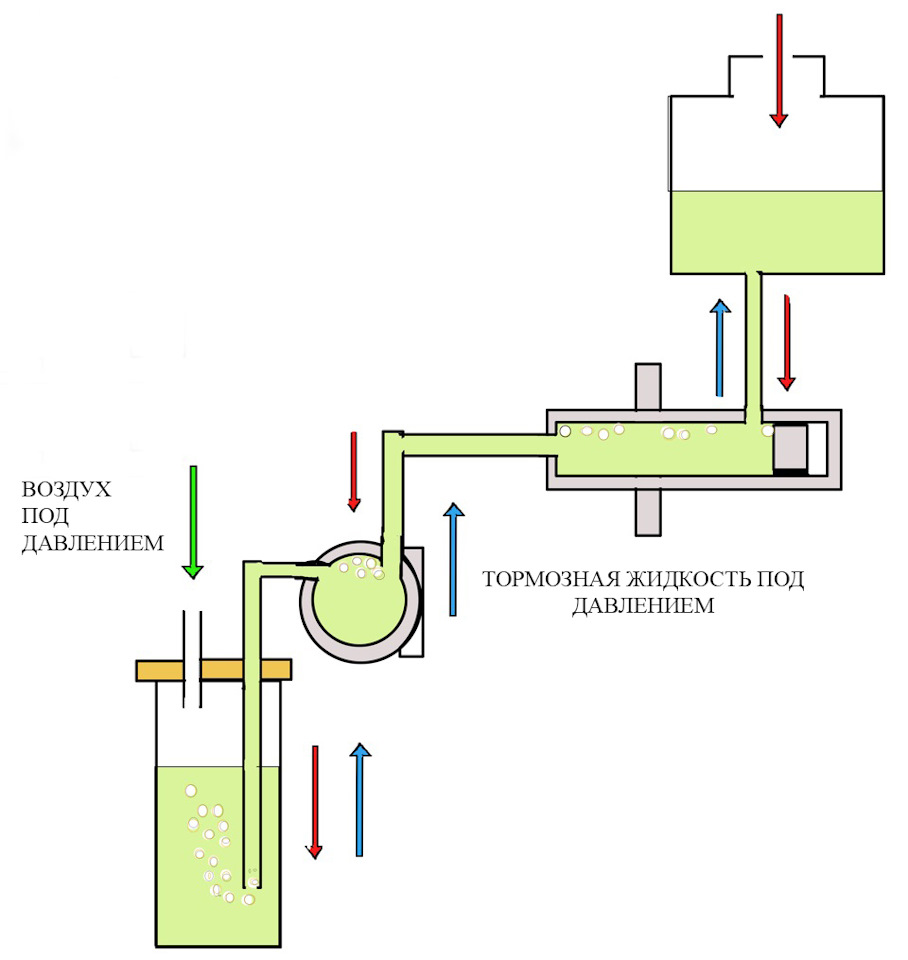 ВОЗДУХ
ПОД
ДАВЛЕНИЕМ

ТОРМОЗНАЯ ЖИДКОСТЬ ПОД
ДАВЛЕНИЕМ