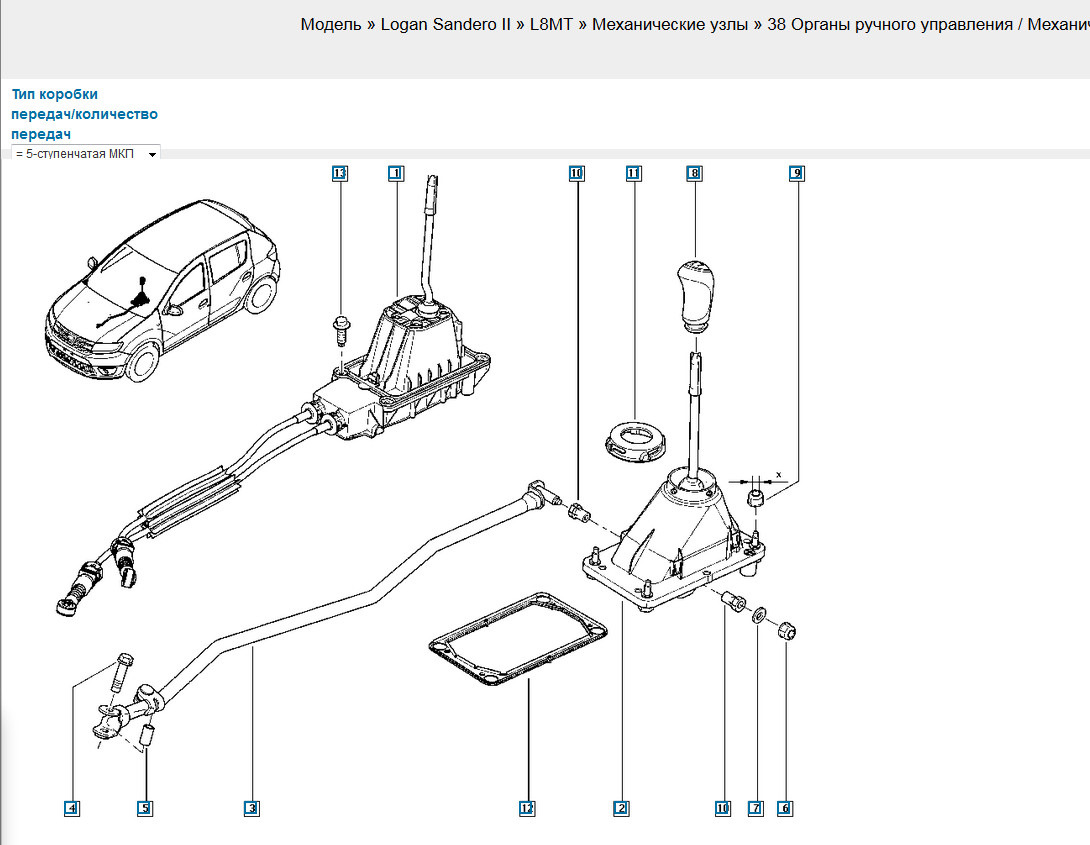 Модель » Logan Sandero II » L8MT » Механические узлы » 38 Органы ручного управления / Механич

Тип коробки передач/количество передач
= 5-ступенчатая МКП

13
1
10
11
8
9
x
4
5
3
12
2
10
7
6