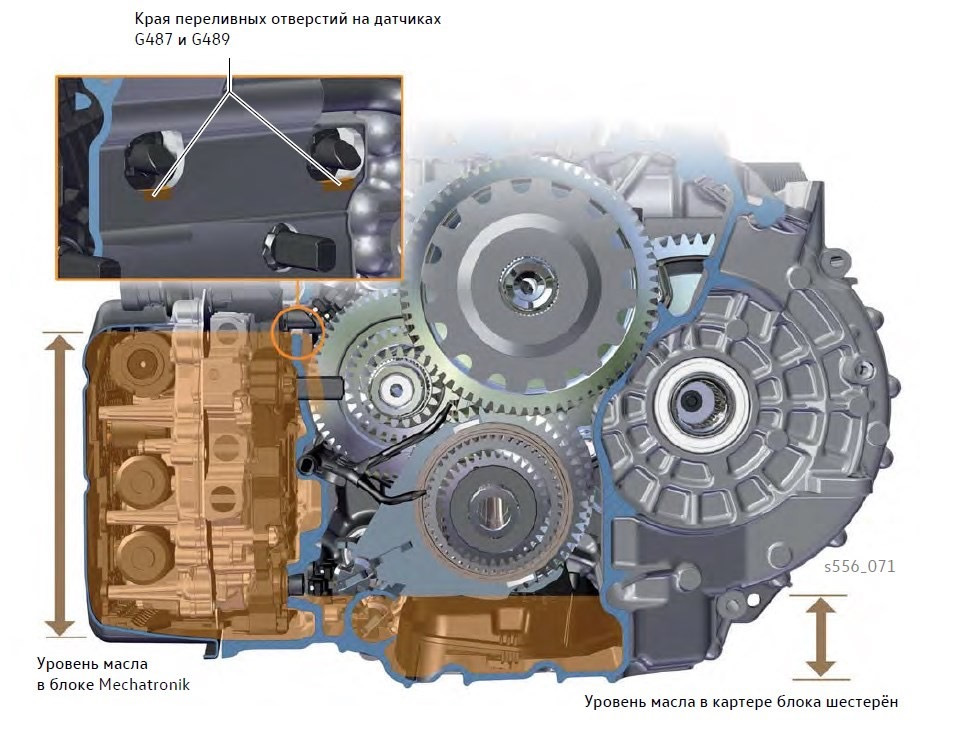 Края переливных отверстий на датчиках G487 и G489

s556_071

Уровень масла в блоке Mechatronik

Уровень масла в картере блока шестерён