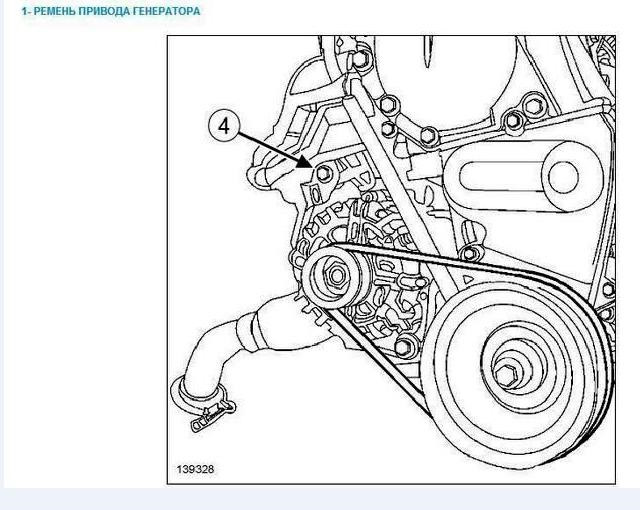 1- РЕМЕНЬ ПРИВОДА ГЕНЕРАТОРА

4

139328