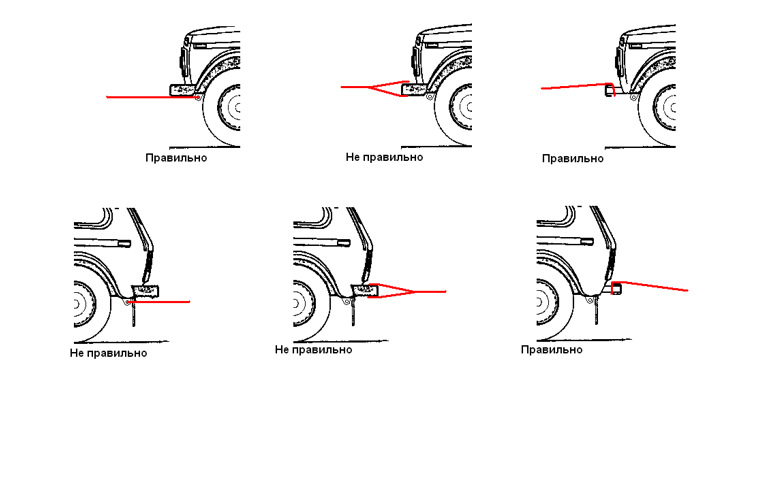 Правильно

Не правильно

Правильно

Не правильно

Не правильно

Правильно