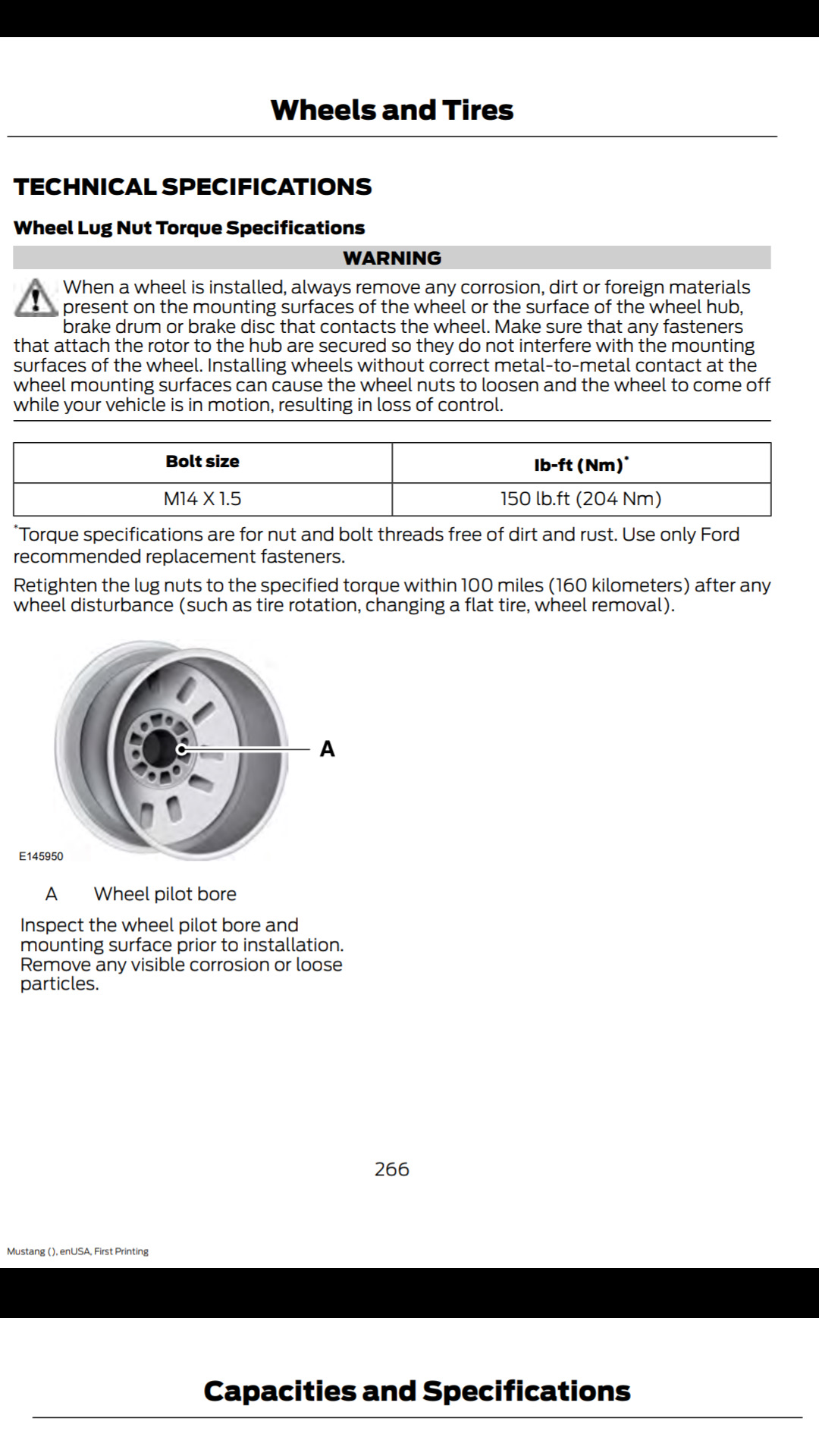 Wheels and Tires

TECHNICAL SPECIFICATIONS

Wheel Lug Nut Torque Specifications

WARNING

When a wheel is installed, always remove any corrosion, dirt or foreign materials present on the mounting surfaces of the wheel or the surface of the wheel hub, brake drum or brake disc that contacts the wheel. Make sure that any fasteners that attach the rotor to the hub are secured so they do not interfere with the mounting surfaces of the wheel. Installing wheels without correct metal-to-metal contact at the wheel mounting surfaces can cause the wheel nuts to loosen and the wheel to come off while your vehicle is in motion, resulting in loss of control.

| Bolt size | lb-ft (Nm)* |
|---|---|
| M14 X 1.5 | 150 lb.ft (204 Nm) |

*Torque specifications are for nut and bolt threads free of dirt and rust. Use only Ford recommended replacement fasteners.

Retighten the lug nuts to the specified torque within 100 miles (160 kilometers) after any wheel disturbance (such as tire rotation, changing a flat tire, wheel removal).

A

E145950

A Wheel pilot bore

Inspect the wheel pilot bore and mounting surface prior to installation. Remove any visible corrosion or loose particles.

266

Mustang (), enUSA, First Printing

Capacities and Specifications