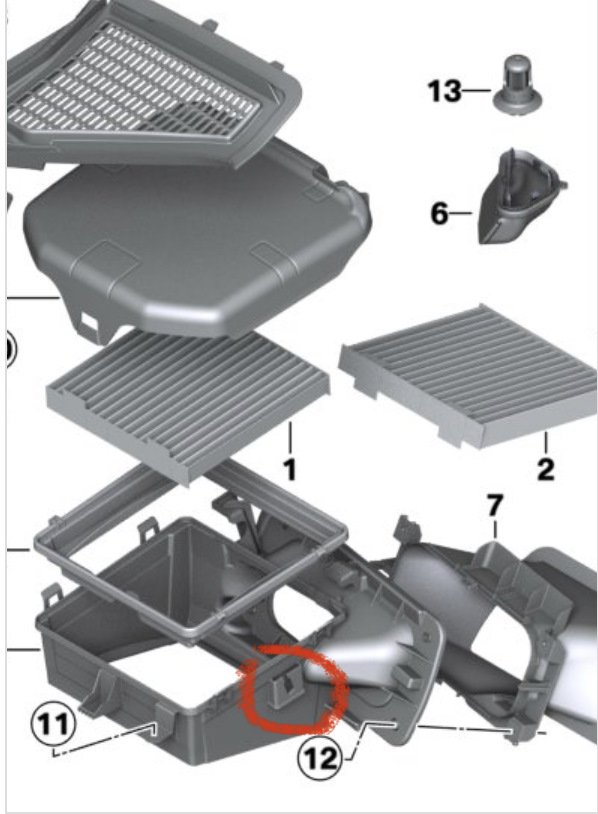 13
6
1
2
7
11
12