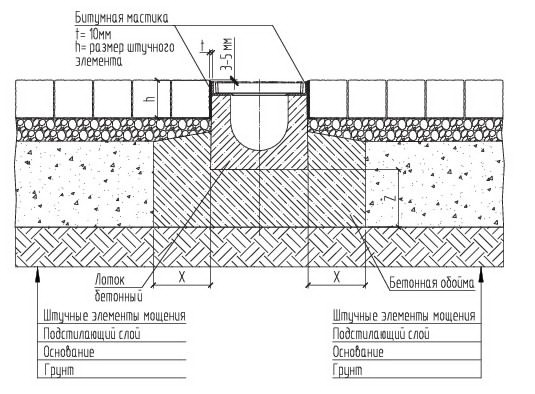 Битумная мастика
t= 10мм
h= размер штучного элемента

t
3-5 мм
h
Z

Лоток бетонный
X
X
Бетонная обойма

Штучные элементы мощения
Подстилающий слой
Основание
Грунт

Штучные элементы мощения
Подстилающий слой
Основание
Грунт