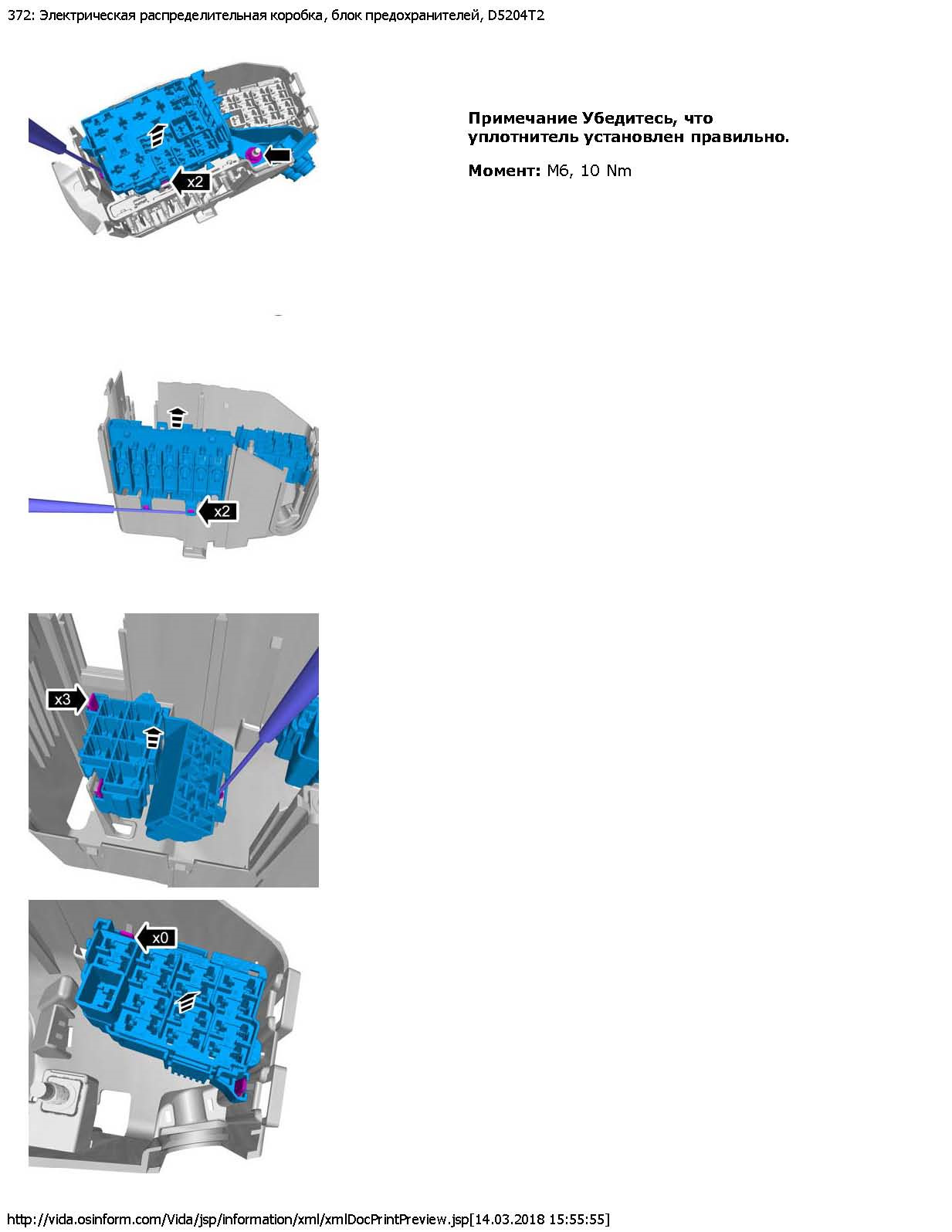 372: Электрическая распределительная коробка, блок предохранителей, D5204T2

x2

Примечание Убедитесь, что уплотнитель установлен правильно.

Момент: M6, 10 Nm

x2

x3

x0

http://vida.osinform.com/Vida/jsp/information/xml/xmlDocPrintPreview.jsp[14.03.2018 15:55:55]