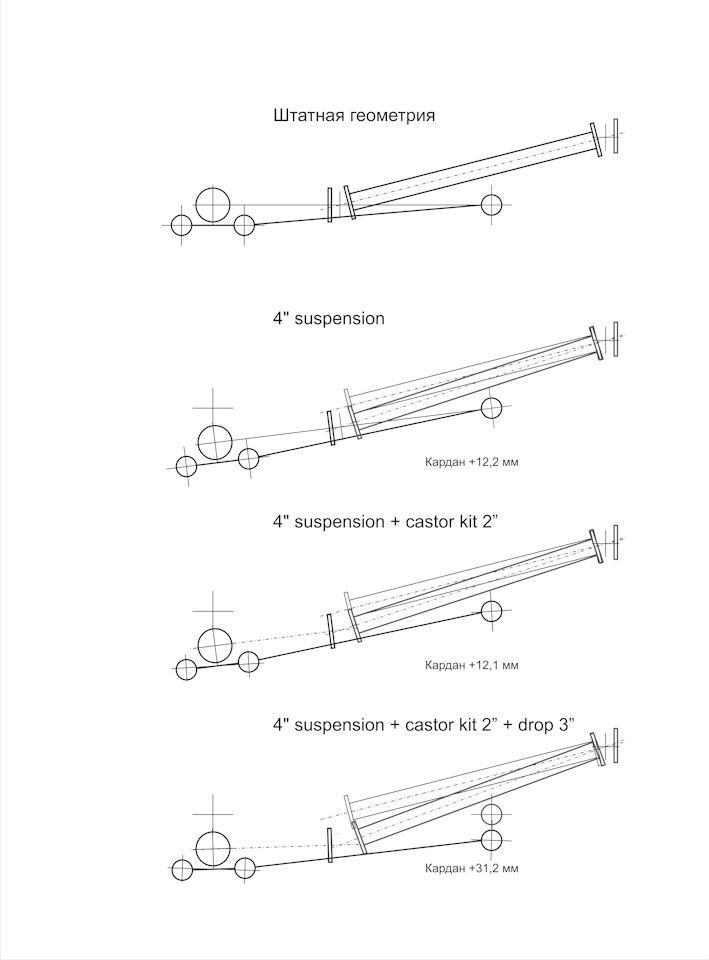 Штатная геометрия

4" suspension

Кардан +12,2 мм

4" suspension + castor kit 2"

Кардан +12,1 мм

4" suspension + castor kit 2" + drop 3"

Кардан +31,2 мм