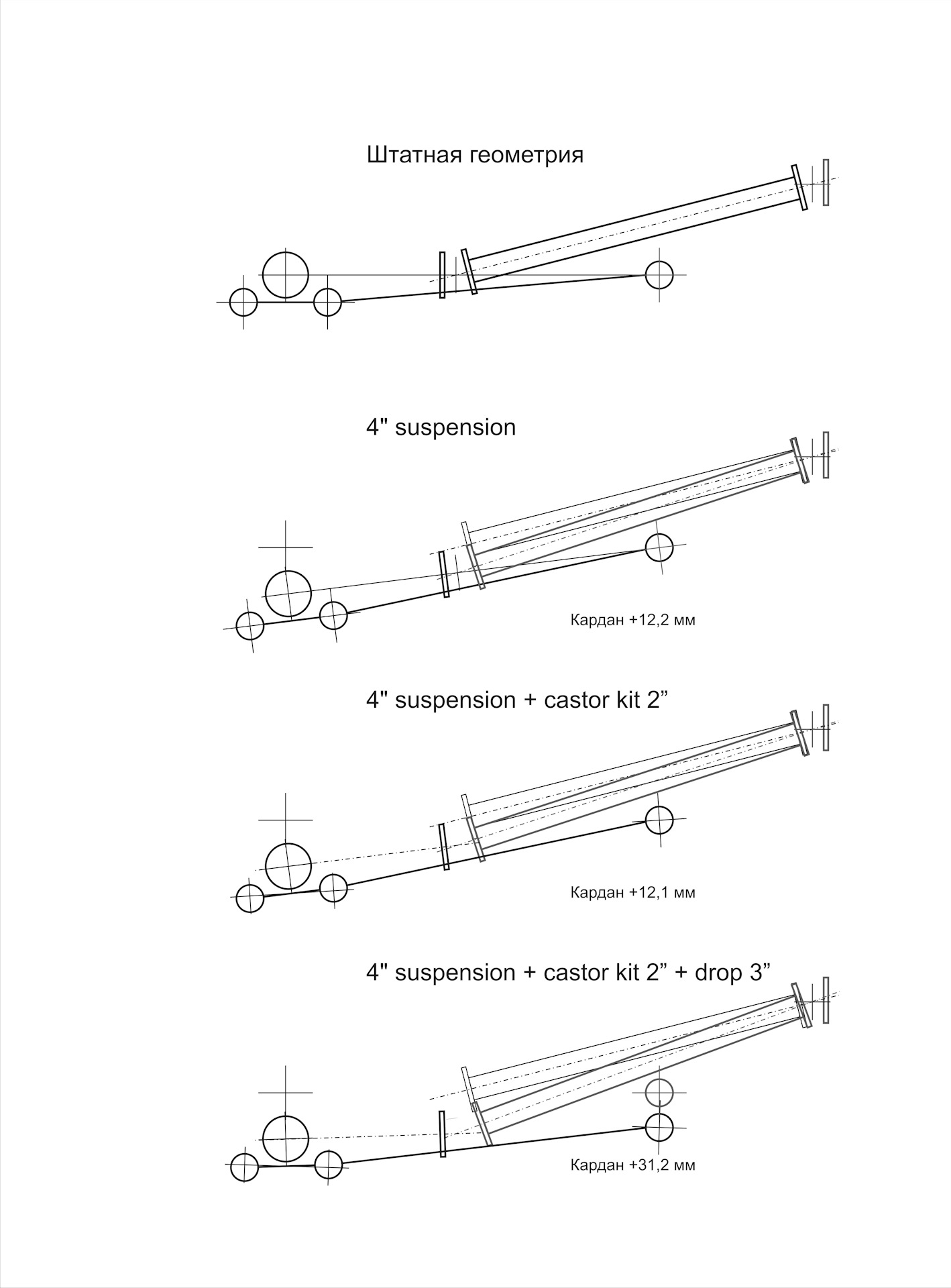 Штатная геометрия

4" suspension

Кардан +12,2 мм

4" suspension + castor kit 2”

Кардан +12,1 мм

4" suspension + castor kit 2” + drop 3”

Кардан +31,2 мм