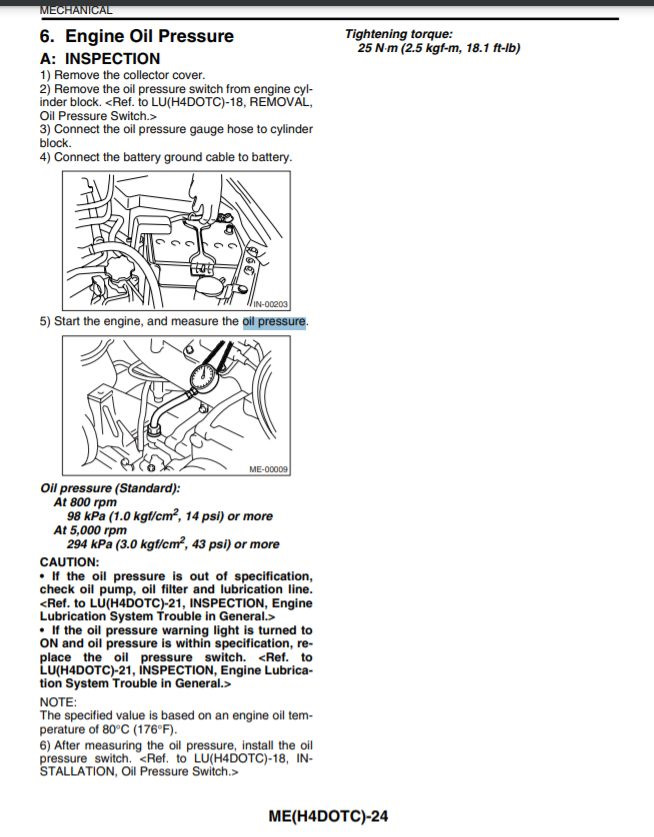 MECHANICAL

6. Engine Oil Pressure

A: INSPECTION

1) Remove the collector cover.
2) Remove the oil pressure switch from engine cylinder block. <Ref. to LU(H4DOTC)-18, REMOVAL, Oil Pressure Switch.>
3) Connect the oil pressure gauge hose to cylinder block.
4) Connect the battery ground cable to battery.

IN-00203

5) Start the engine, and measure the oil pressure.

ME-00009

Oil pressure (Standard):
At 800 rpm
98 kPa (1.0 kgf/cm$^2$, 14 psi) or more
At 5,000 rpm
294 kPa (3.0 kgf/cm$^2$, 43 psi) or more

CAUTION:
• If the oil pressure is out of specification, check oil pump, oil filter and lubrication line. <Ref. to LU(H4DOTC)-21, INSPECTION, Engine Lubrication System Trouble in General.>
• If the oil pressure warning light is turned to ON and oil pressure is within specification, replace the oil pressure switch. <Ref. to LU(H4DOTC)-21, INSPECTION, Engine Lubrication System Trouble in General.>

NOTE:
The specified value is based on an engine oil temperature of 80°C (176°F).

6) After measuring the oil pressure, install the oil pressure switch. <Ref. to LU(H4DOTC)-18, INSTALLATION, Oil Pressure Switch.>

Tightening torque:
25 N·m (2.5 kgf-m, 18.1 ft-lb)

ME(H4DOTC)-24