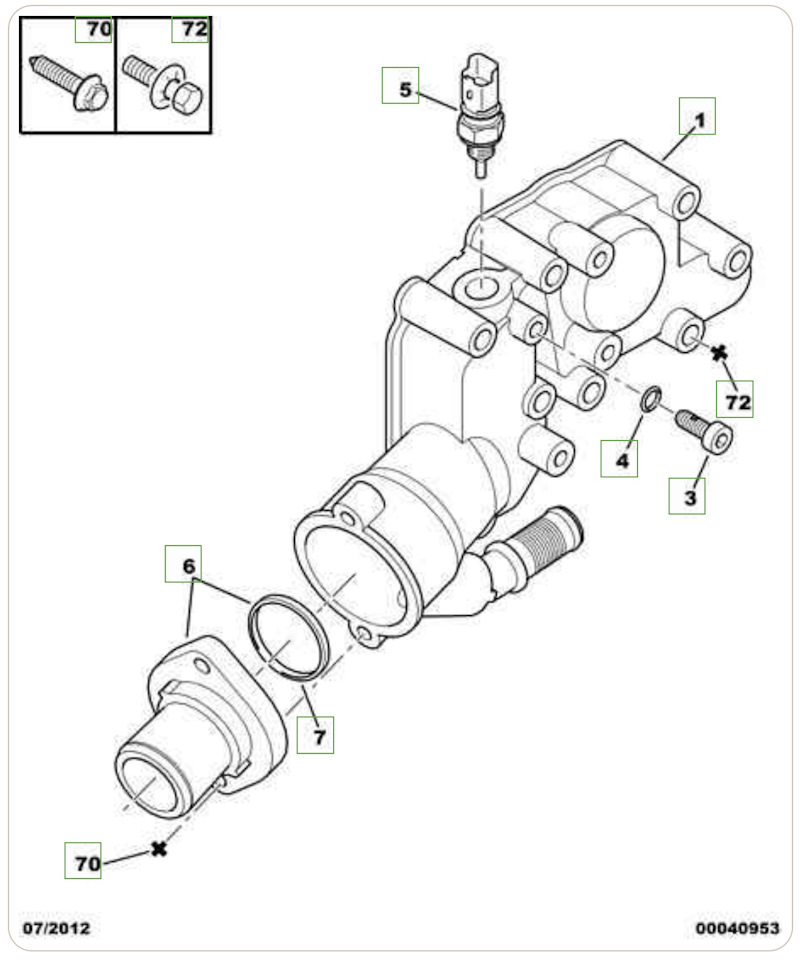 70
72
5
1
72
4
3
6
7
70
07/2012
00040953