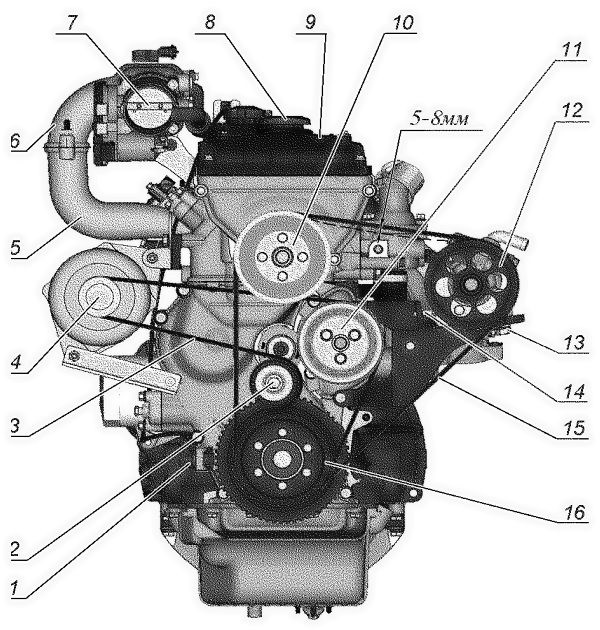 7
8
9
10
11
5-8мм
12
6
5
4
3
2
1
13
14
15
16