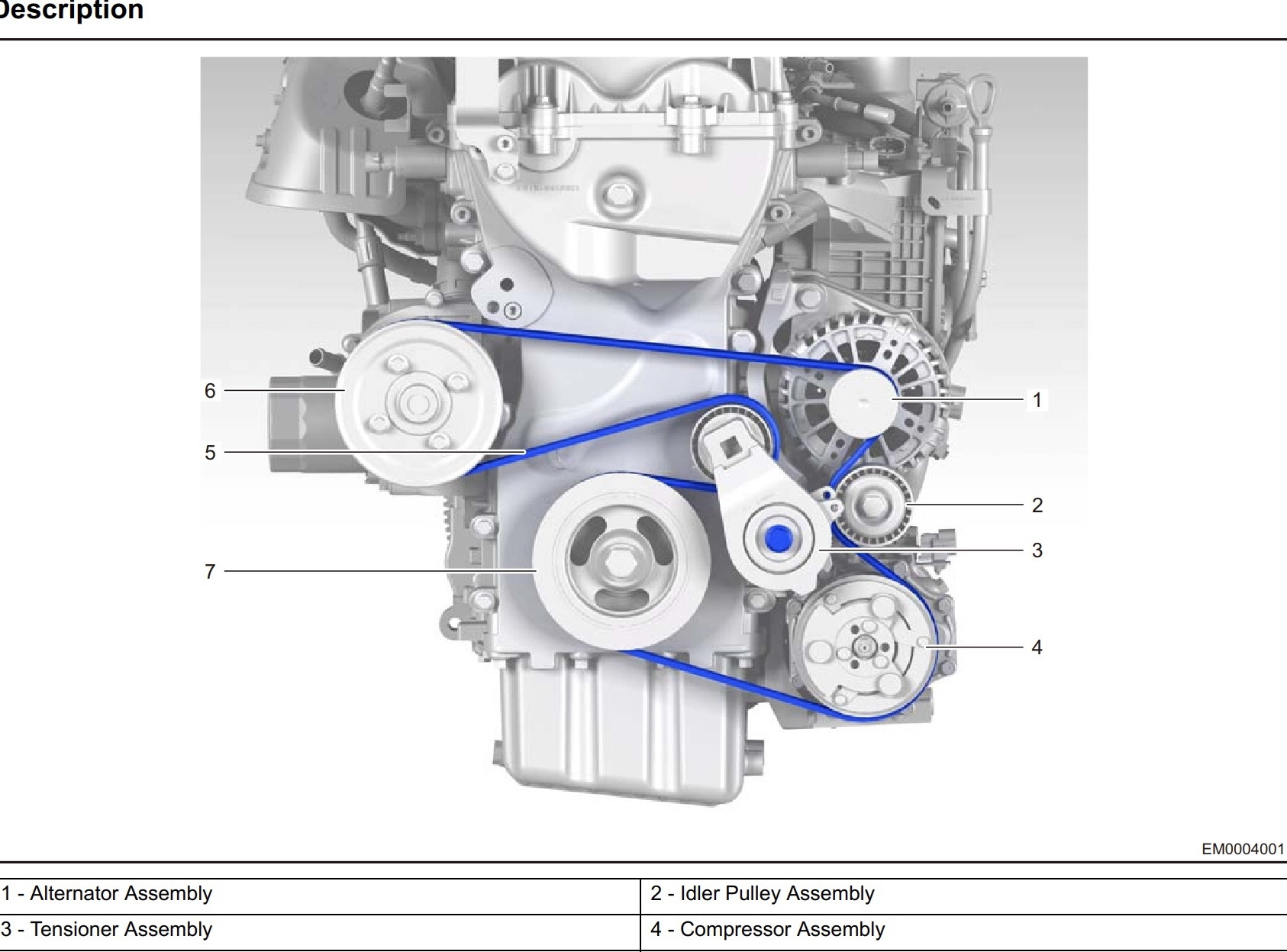 Description

6
5
7
1
2
3
4

EM0004001

| 1 - Alternator Assembly | 2 - Idler Pulley Assembly |
|---|---|
| 3 - Tensioner Assembly | 4 - Compressor Assembly |