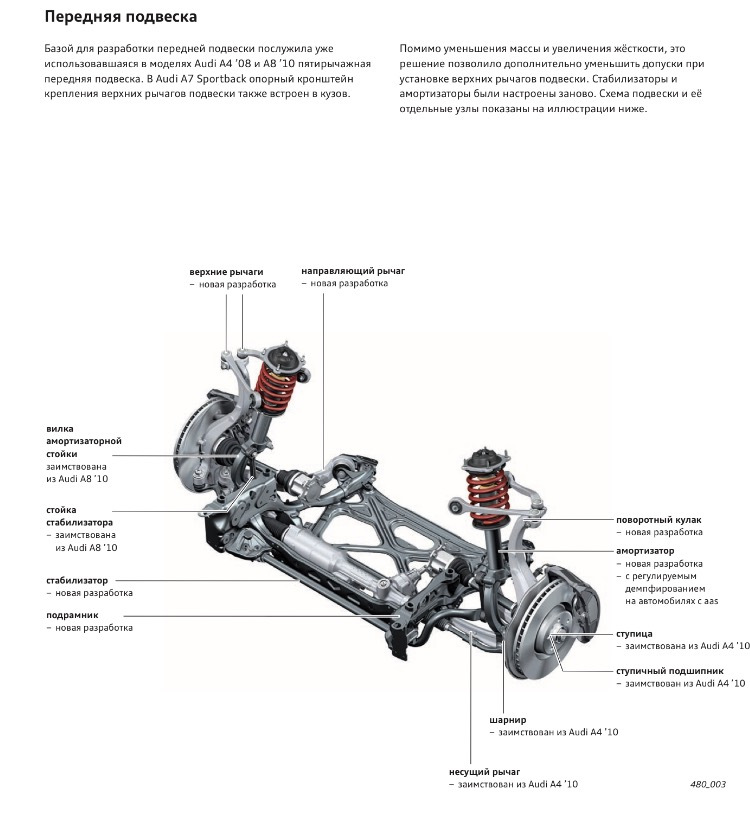 Передняя подвеска

Базой для разработки передней подвески послужила уже использовавшаяся в моделях Audi A4 '08 и A8 '10 пятирычажная передняя подвеска. В Audi A7 Sportback опорный кронштейн крепления верхних рычагов подвески также встроен в кузов.

Помимо уменьшения массы и увеличения жёсткости, это решение позволило дополнительно уменьшить допуски при установке верхних рычагов подвески. Стабилизаторы и амортизаторы были настроены заново. Схема подвески и её отдельные узлы показаны на иллюстрации ниже.

верхние рычаги
– новая разработка

направляющий рычаг
– новая разработка

вилка амортизаторной стойки
заимствована из Audi A8 '10

стойка стабилизатора
– заимствована из Audi A8 '10

стабилизатор
– новая разработка

подрамник
– новая разработка

поворотный кулак
– новая разработка

амортизатор
– новая разработка
– с регулируемым демпфированием на автомобилях с aas

ступица
– заимствована из Audi A4 '10

ступичный подшипник
– заимствован из Audi A4 '10

шарнир
– заимствован из Audi A4 '10

несущий рычаг
– заимствован из Audi A4 '10

480_003