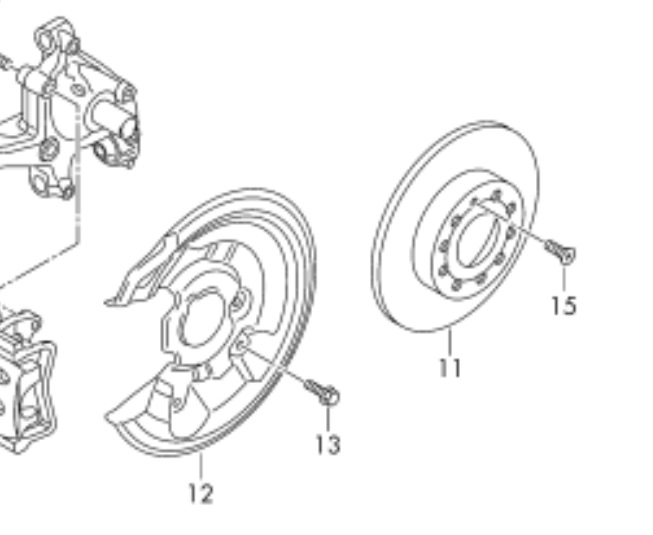 15
11
13
12