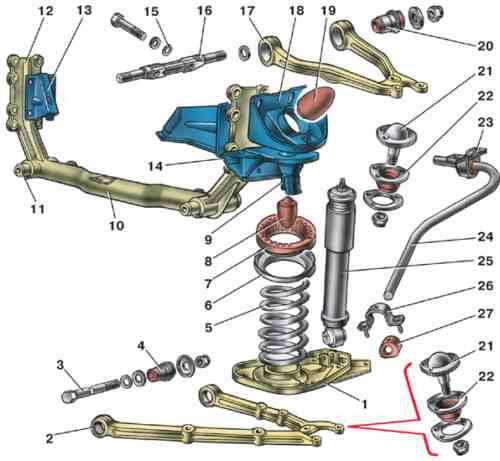 12
13
15
16
17
18
19
20
21
22
23
14
11
10
9
8
7
6
5
24
25
26
27
4
3
21
22
1
2