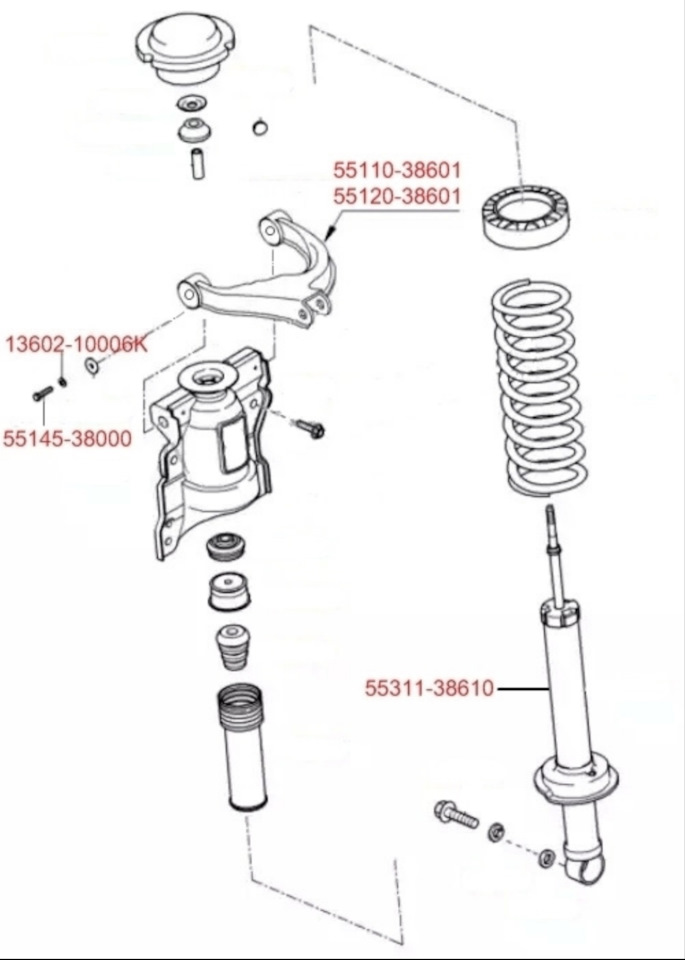 55110-38601
55120-38601

13602-10006K

55145-38000

55311-38610