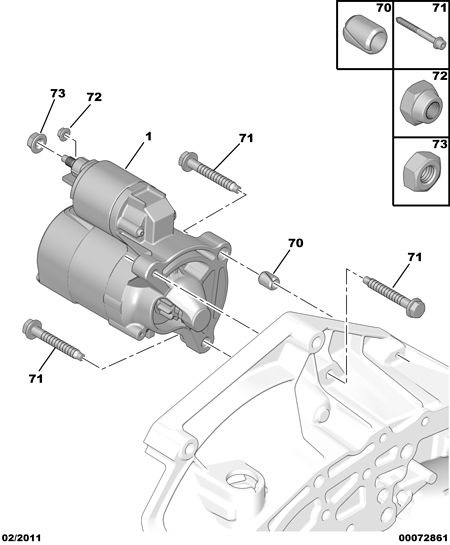 70
71
72
73
73
72
1
71
70
71
71
02/2011
00072861