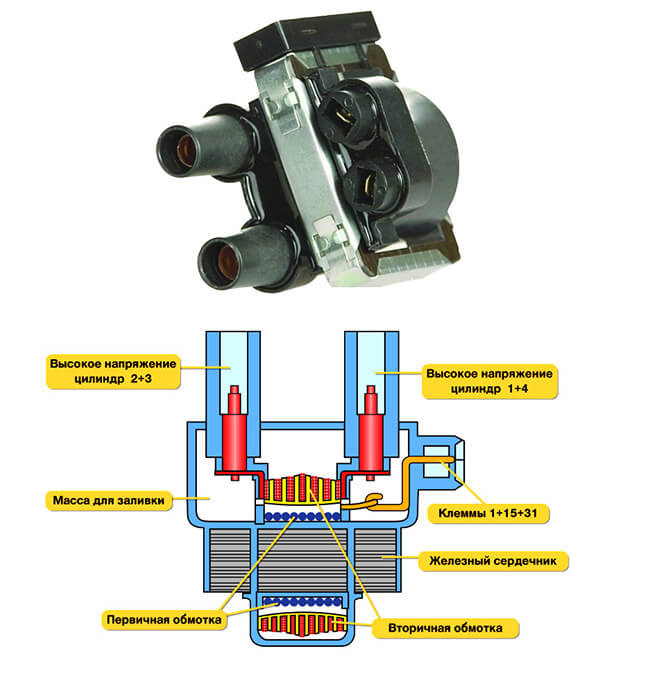 Высокое напряжение цилиндр 2+3

Высокое напряжение цилиндр 1+4

Масса для заливки

Клеммы 1+15+31

Железный сердечник

Первичная обмотка

Вторичная обмотка