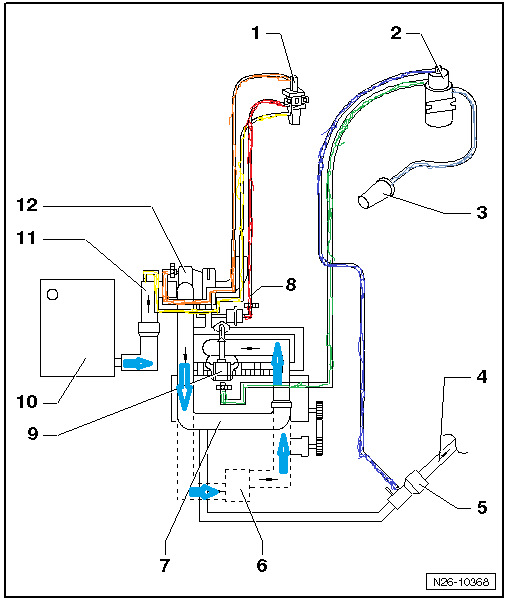 1
2
3
12
11
8
10
9
4
5
7
6
N26-10368