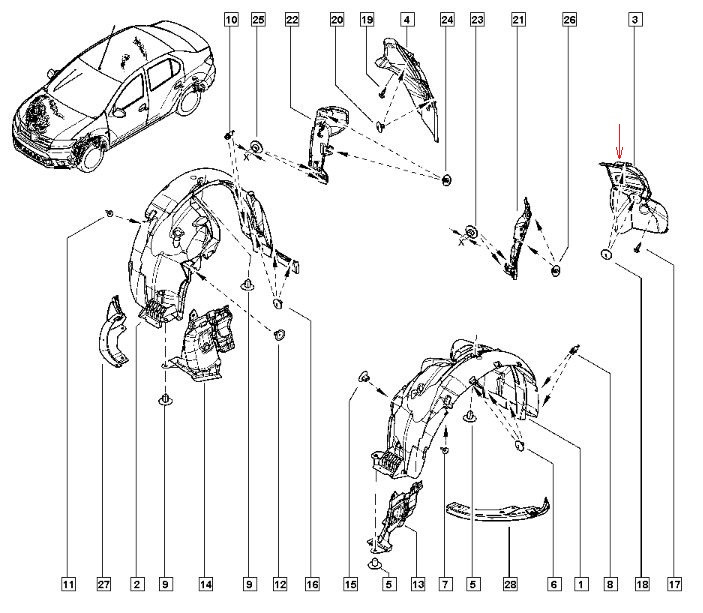 10 25 22 20 19 4 24 23 21 26 3

X

X

11 27 2 9 14 9 12 16 15 5 13 7 5 28 6 1 8 18 17