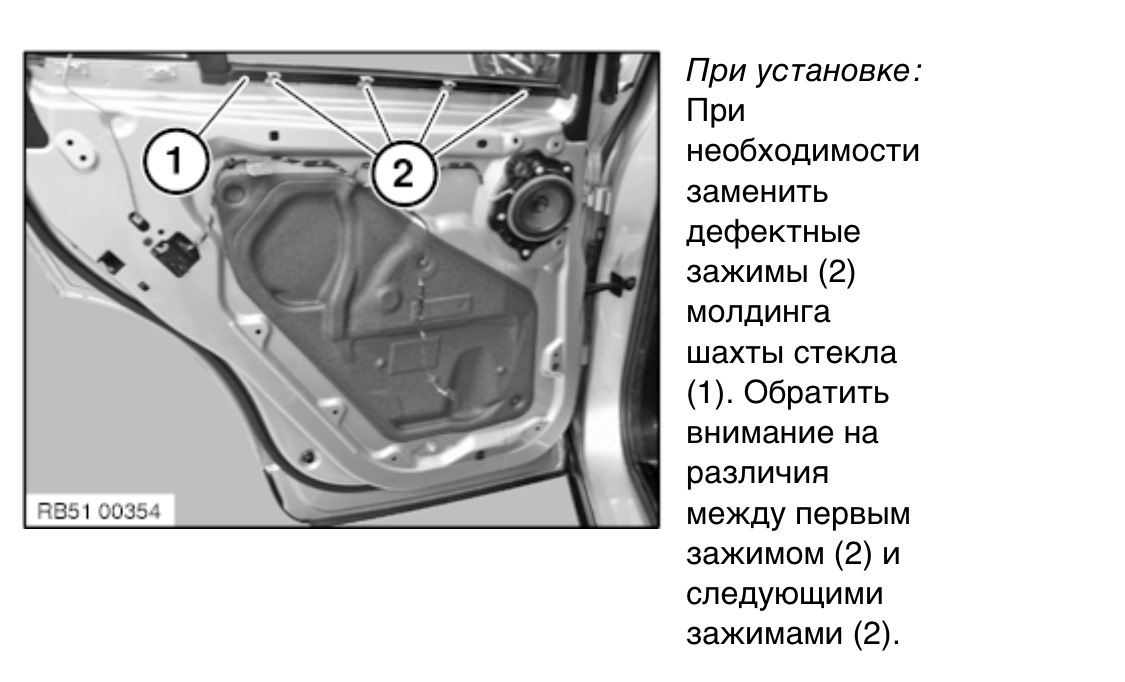 1

2

RB51 00354

При установке:
При необходимости заменить дефектные зажимы (2) молдинга шахты стекла (1). Обратить внимание на различия между первым зажимом (2) и следующими зажимами (2).